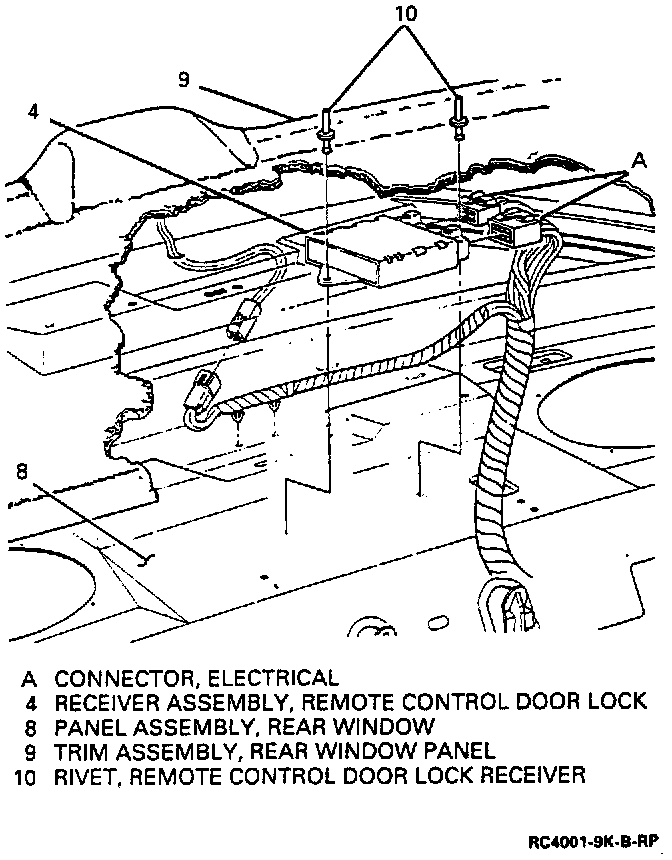 10

9

4

A

8

A CONNECTOR, ELECTRICAL
4 RECEIVER ASSEMBLY, REMOTE CONTROL DOOR LOCK
8 PANEL ASSEMBLY, REAR WINDOW
9 TRIM ASSEMBLY, REAR WINDOW PANEL
10 RIVET, REMOTE CONTROL DOOR LOCK RECEIVER

RC4001-9K-B-RP