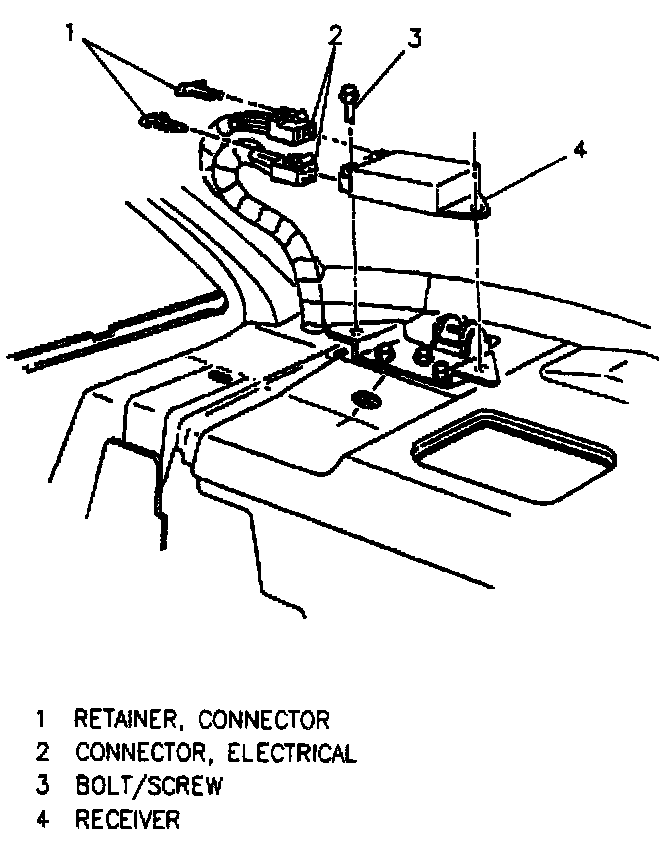 1
2
3
4

1 RETAINER, CONNECTOR
2 CONNECTOR, ELECTRICAL
3 BOLT/SCREW
4 RECEIVER