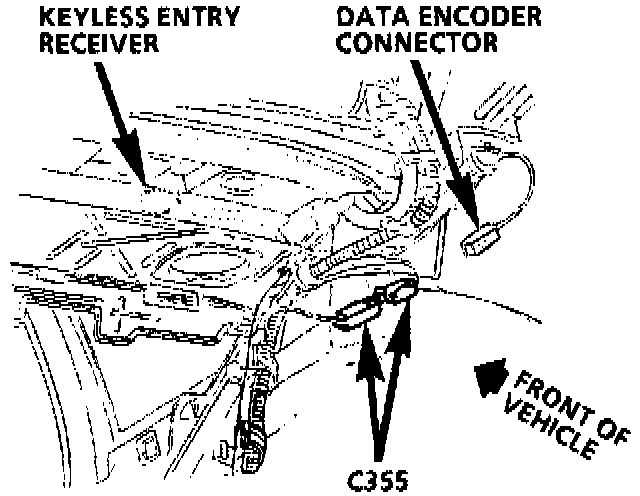 KEYLESS ENTRY RECEIVER

DATA ENCODER CONNECTOR

FRONT OF VEHICLE

C355