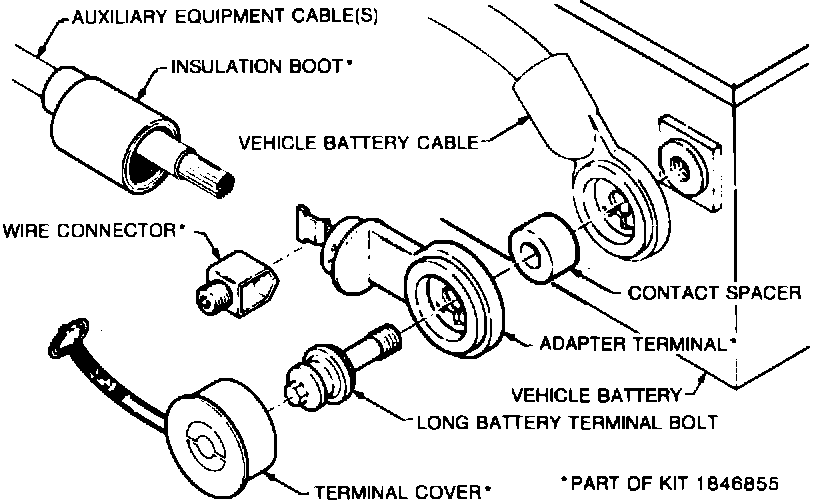 AUXILIARY EQUIPMENT CABLE(S)

INSULATION BOOT*

VEHICLE BATTERY CABLE

WIRE CONNECTOR*

CONTACT SPACER

ADAPTER TERMINAL*

VEHICLE BATTERY

LONG BATTERY TERMINAL BOLT

TERMINAL COVER*

*PART OF KIT 1846855