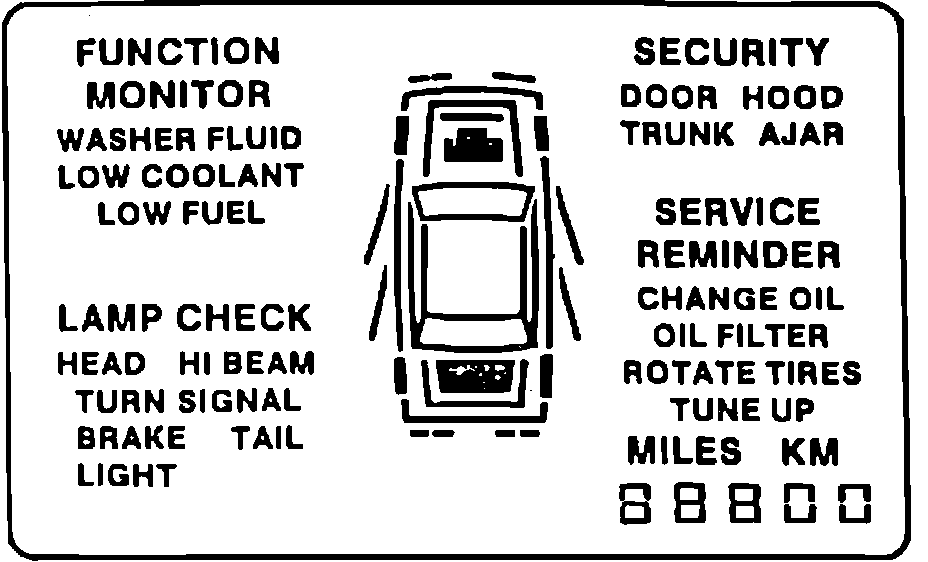 FUNCTION
MONITOR
WASHER FLUID
LOW COOLANT
LOW FUEL

LAMP CHECK
HEAD HI BEAM
TURN SIGNAL
BRAKE TAIL
LIGHT

SECURITY
DOOR HOOD
TRUNK AJAR

SERVICE
REMINDER
CHANGE OIL
OIL FILTER
ROTATE TIRES
TUNE UP
MILES KM
88800