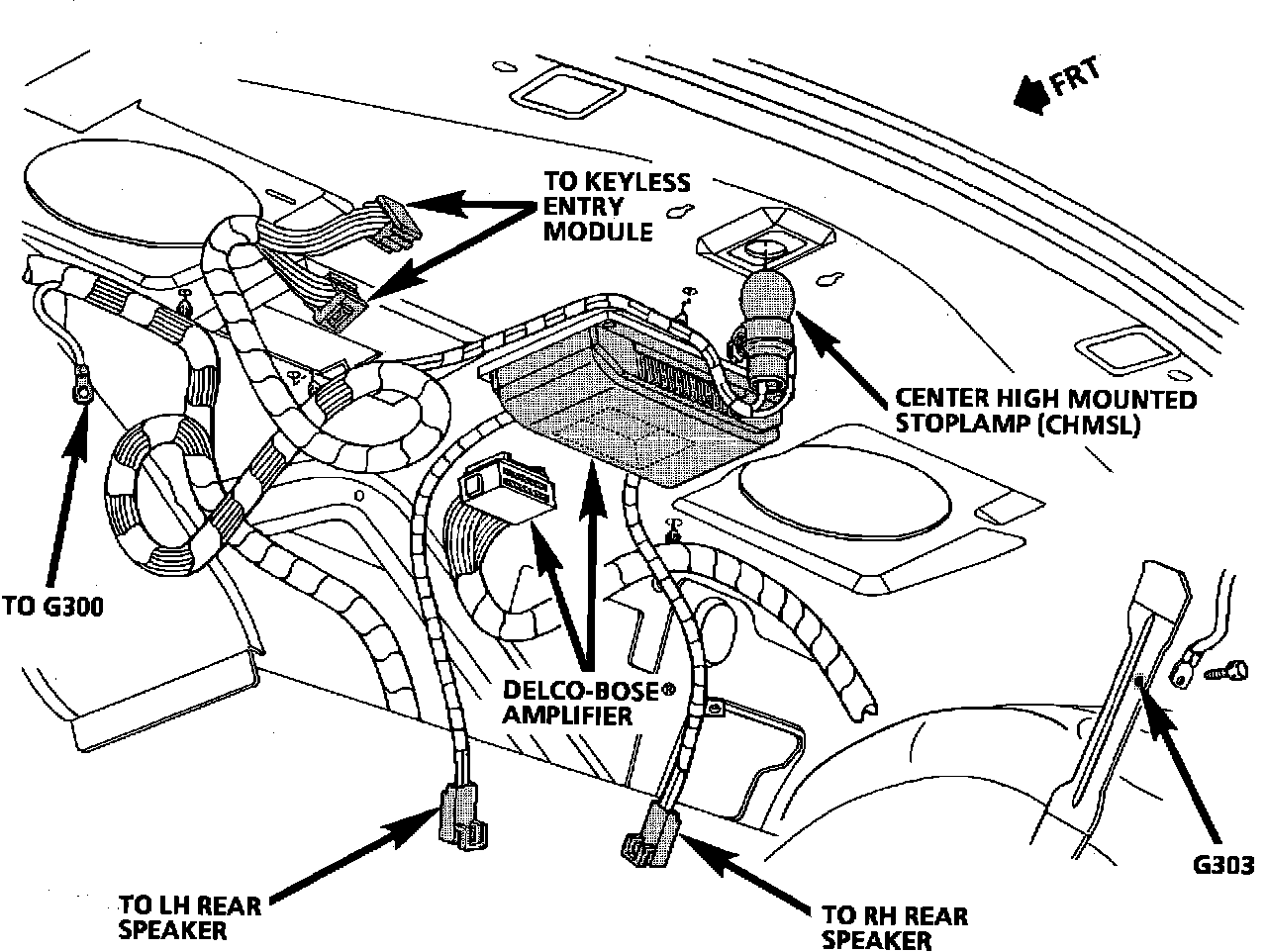 FRT

TO KEYLESS ENTRY MODULE

CENTER HIGH MOUNTED STOPLAMP (CHMSL)

TO G300

DELCO-BOSE® AMPLIFIER

G303

TO LH REAR SPEAKER

TO RH REAR SPEAKER