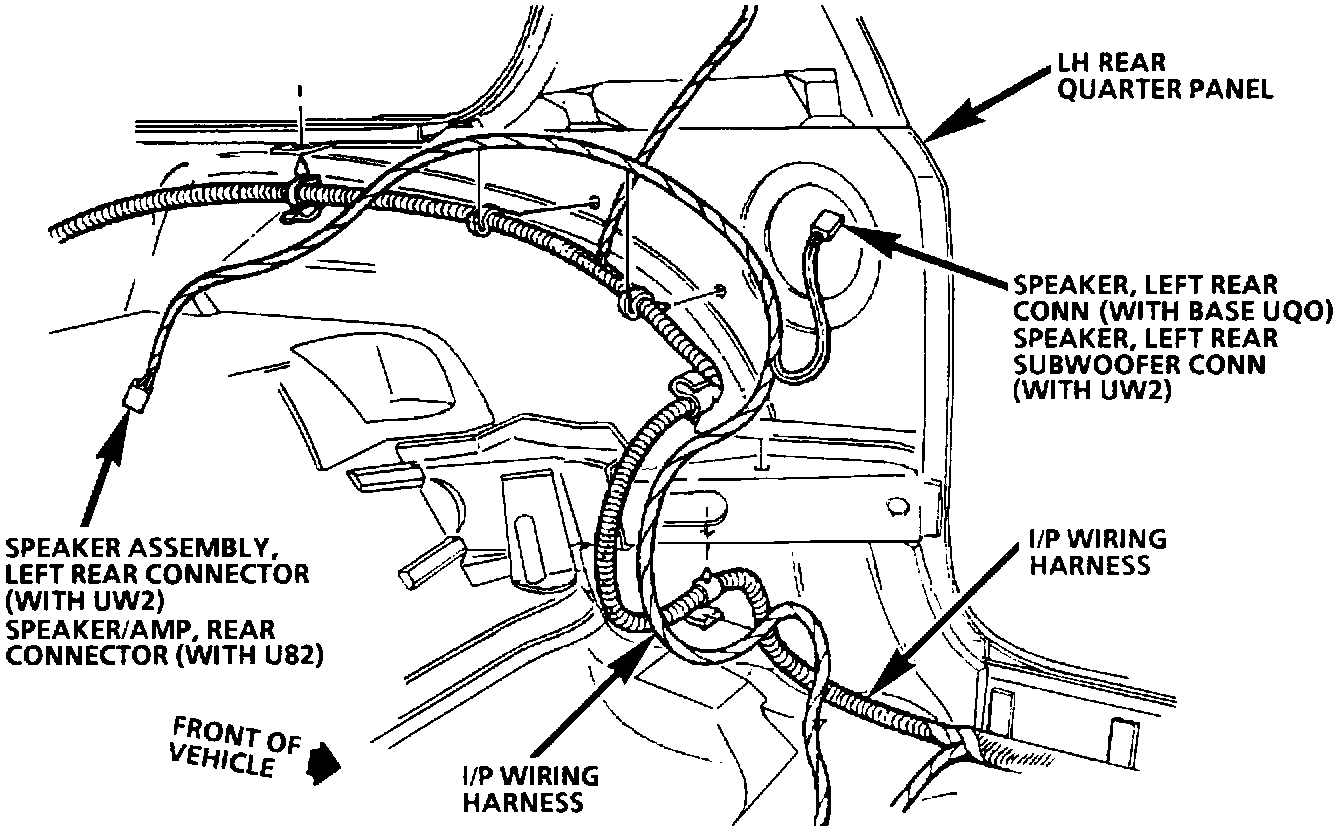 LH REAR QUARTER PANEL

SPEAKER, LEFT REAR CONN (WITH BASE UQO) SPEAKER, LEFT REAR SUBWOOFER CONN (WITH UW2)

SPEAKER ASSEMBLY, LEFT REAR CONNECTOR (WITH UW2) SPEAKER/AMP, REAR CONNECTOR (WITH U82)

I/P WIRING HARNESS

FRONT OF VEHICLE

I/P WIRING HARNESS