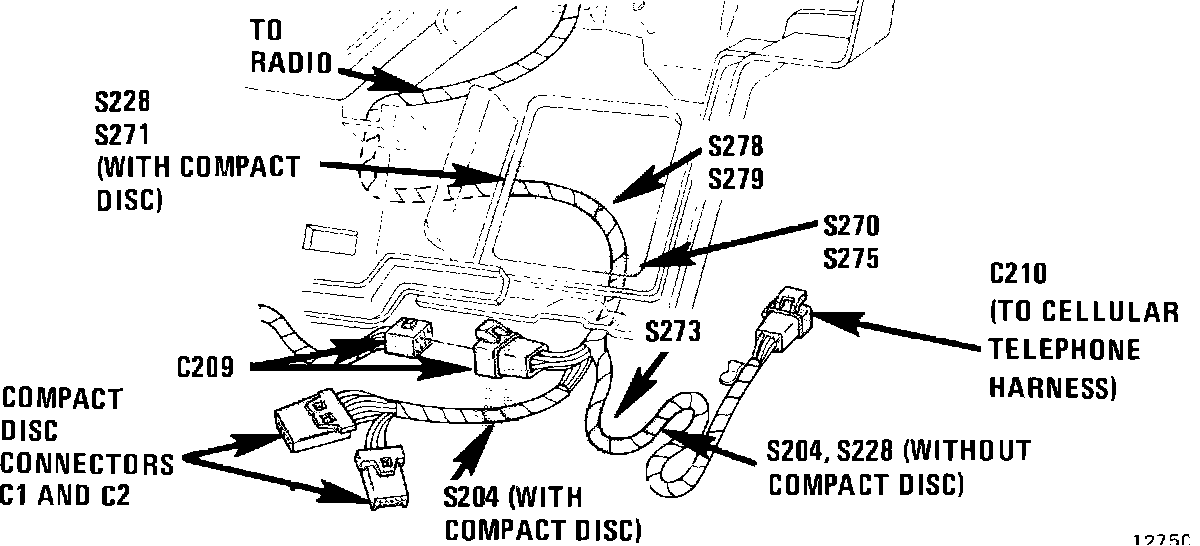 TO RADIO

S228
S271
(WITH COMPACT DISC)

S278
S279

S270
S275

C210
(TO CELLULAR TELEPHONE HARNESS)

S273

C209

COMPACT DISC CONNECTORS C1 AND C2

S204 (WITH COMPACT DISC)

S204, S228 (WITHOUT COMPACT DISC)

12750