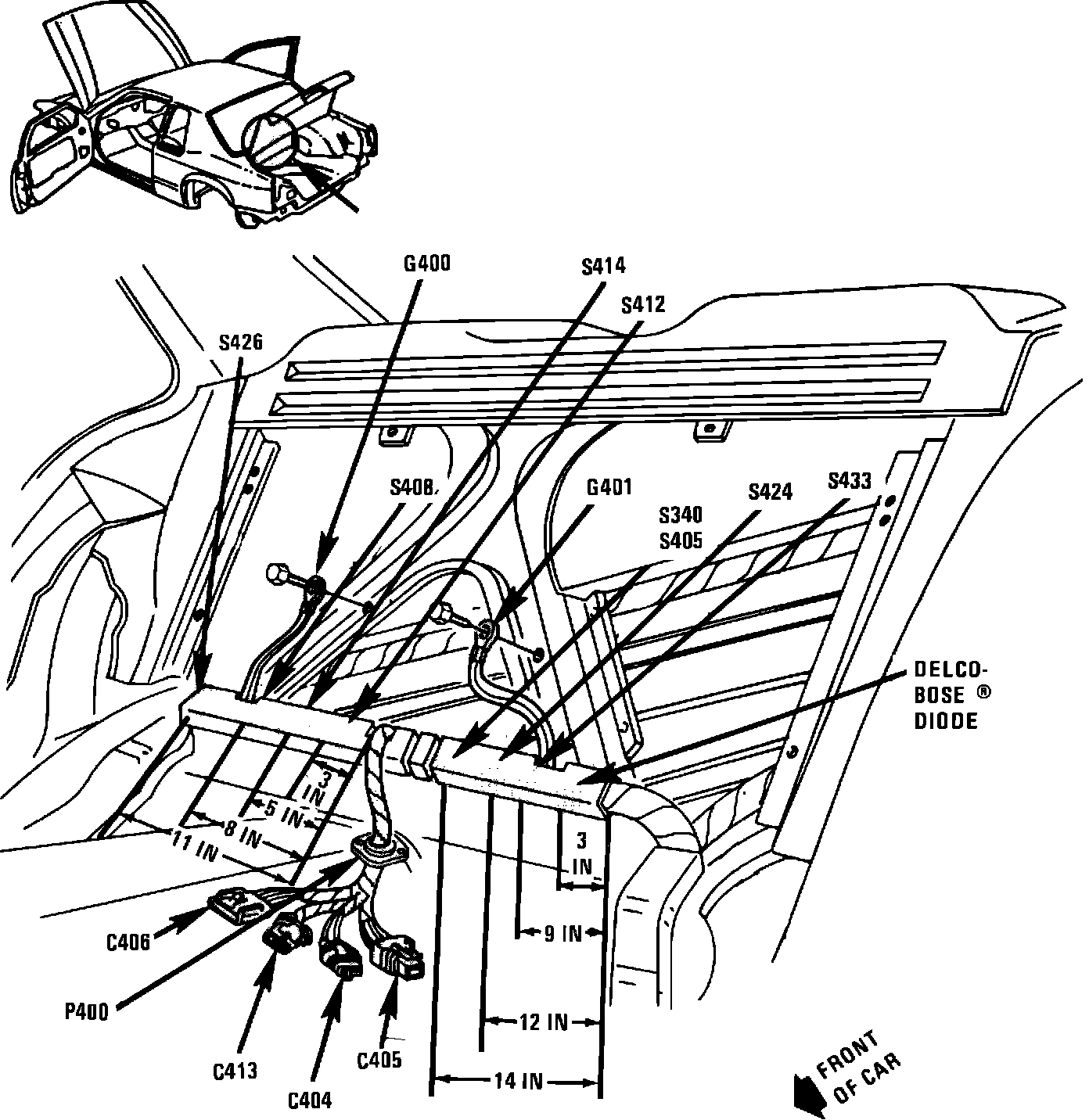 G400
S414
S412
S426
S408
G401
S340
S405
S424
S433
DELCO-BOSE ®
DIODE
3 IN
5 IN
8 IN
11 IN
3 IN
9 IN
12 IN
14 IN
C406
P400
C413
C404
C405
FRONT OF CAR