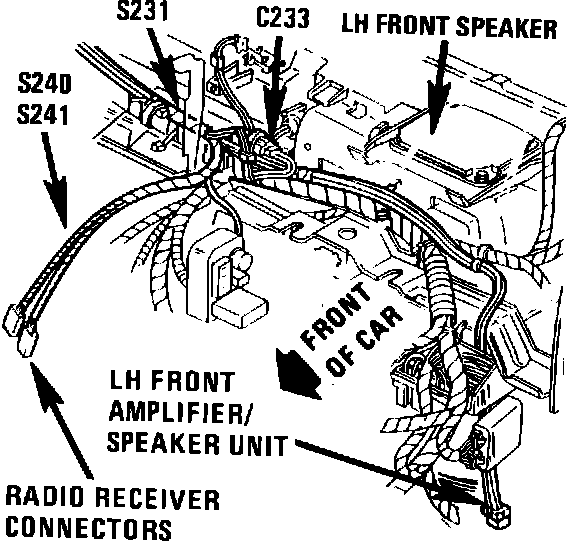 S231
C233
LH FRONT SPEAKER
S240
S241
FRONT OF CAR
LH FRONT AMPLIFIER/ SPEAKER UNIT
RADIO RECEIVER CONNECTORS