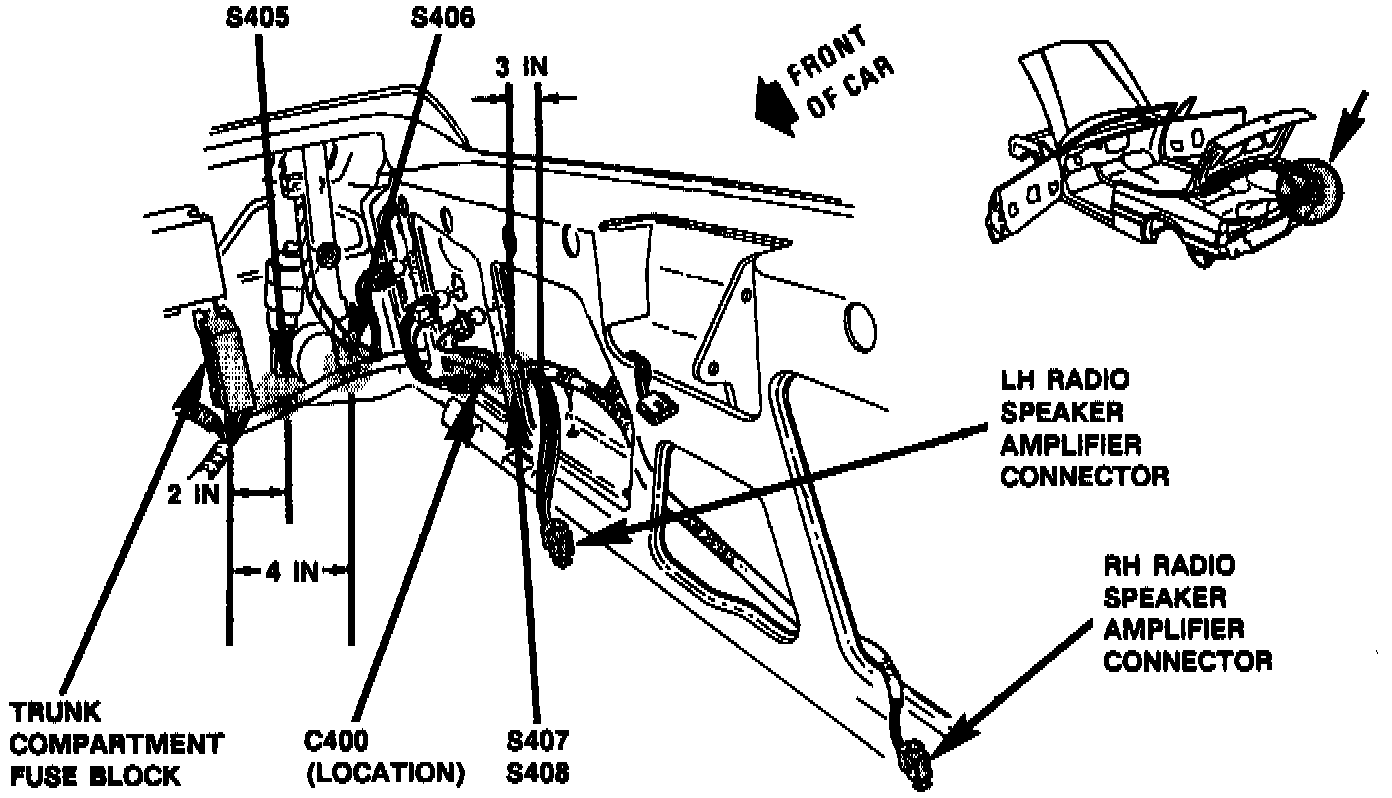 S405
S406
3 IN
FRONT OF CAR
LH RADIO SPEAKER AMPLIFIER CONNECTOR
2 IN
4 IN
RH RADIO SPEAKER AMPLIFIER CONNECTOR
TRUNK COMPARTMENT FUSE BLOCK
C400 (LOCATION)
S407
S408