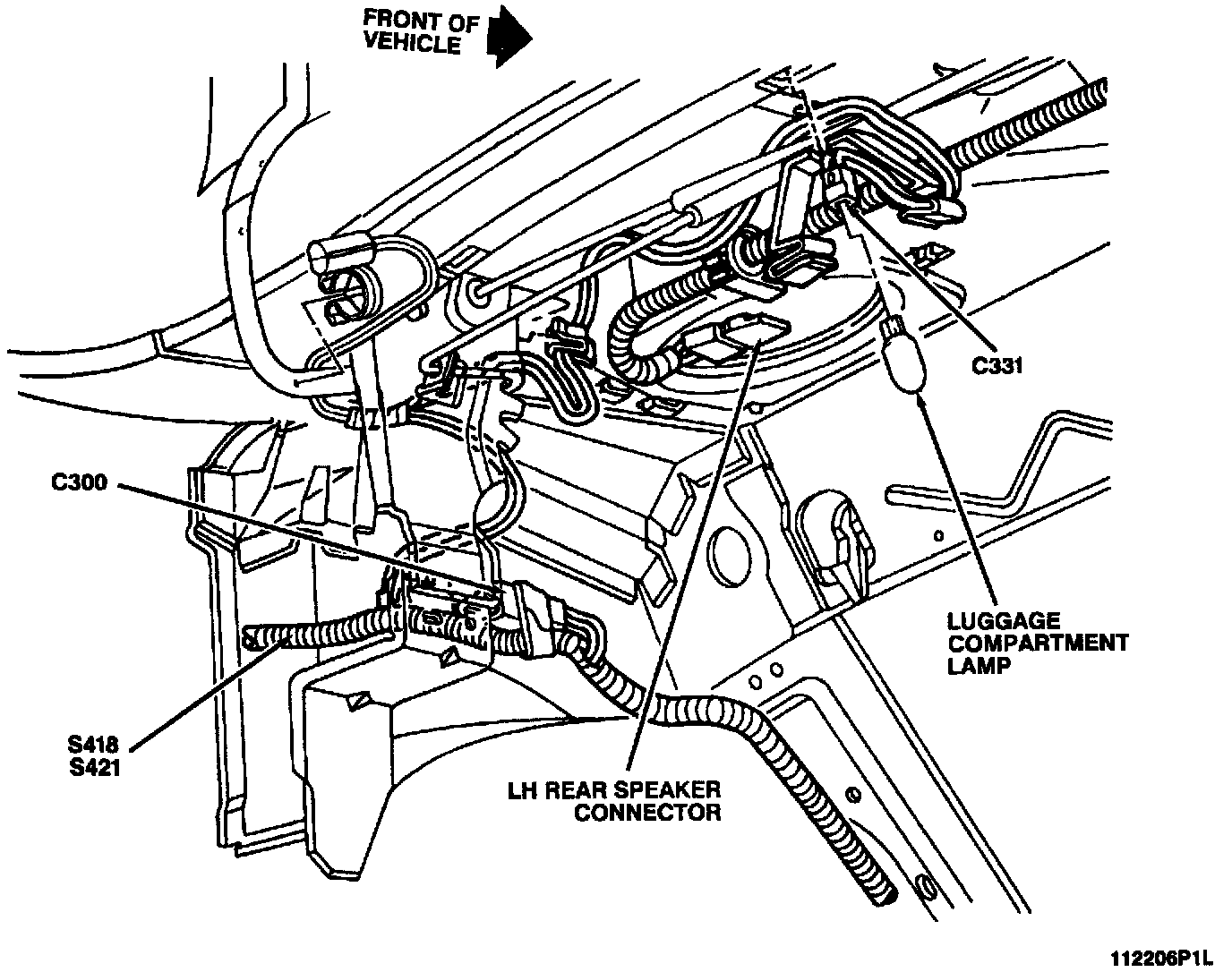 FRONT OF VEHICLE

C331

C300

LUGGAGE COMPARTMENT LAMP

S418
S421

LH REAR SPEAKER CONNECTOR

112206P1L