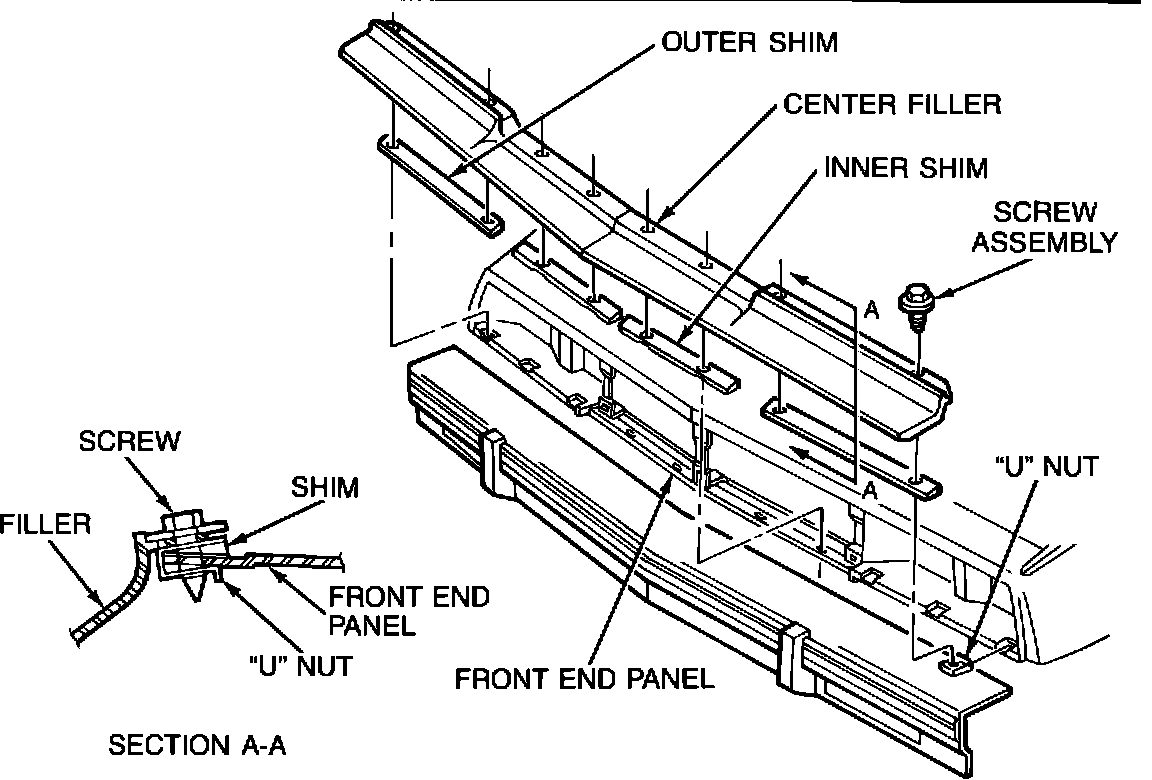 OUTER SHIM
CENTER FILLER
INNER SHIM
SCREW ASSEMBLY
A
A
"U" NUT
SCREW
SHIM
FILLER
FRONT END PANEL
"U" NUT
FRONT END PANEL
SECTION A-A