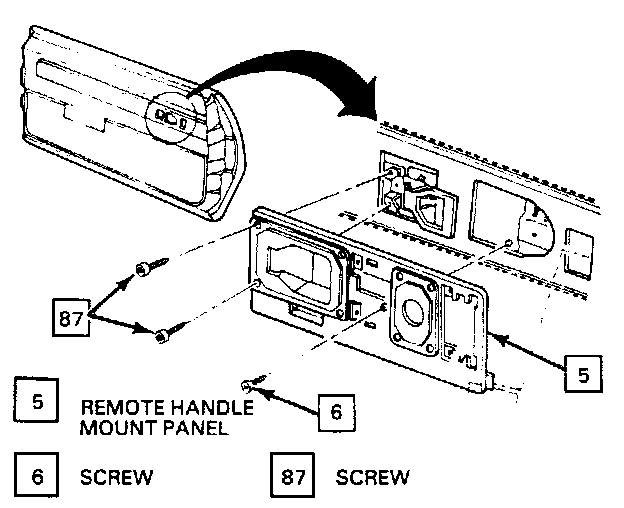 87

5

6

5 REMOTE HANDLE MOUNT PANEL

6 SCREW

87 SCREW