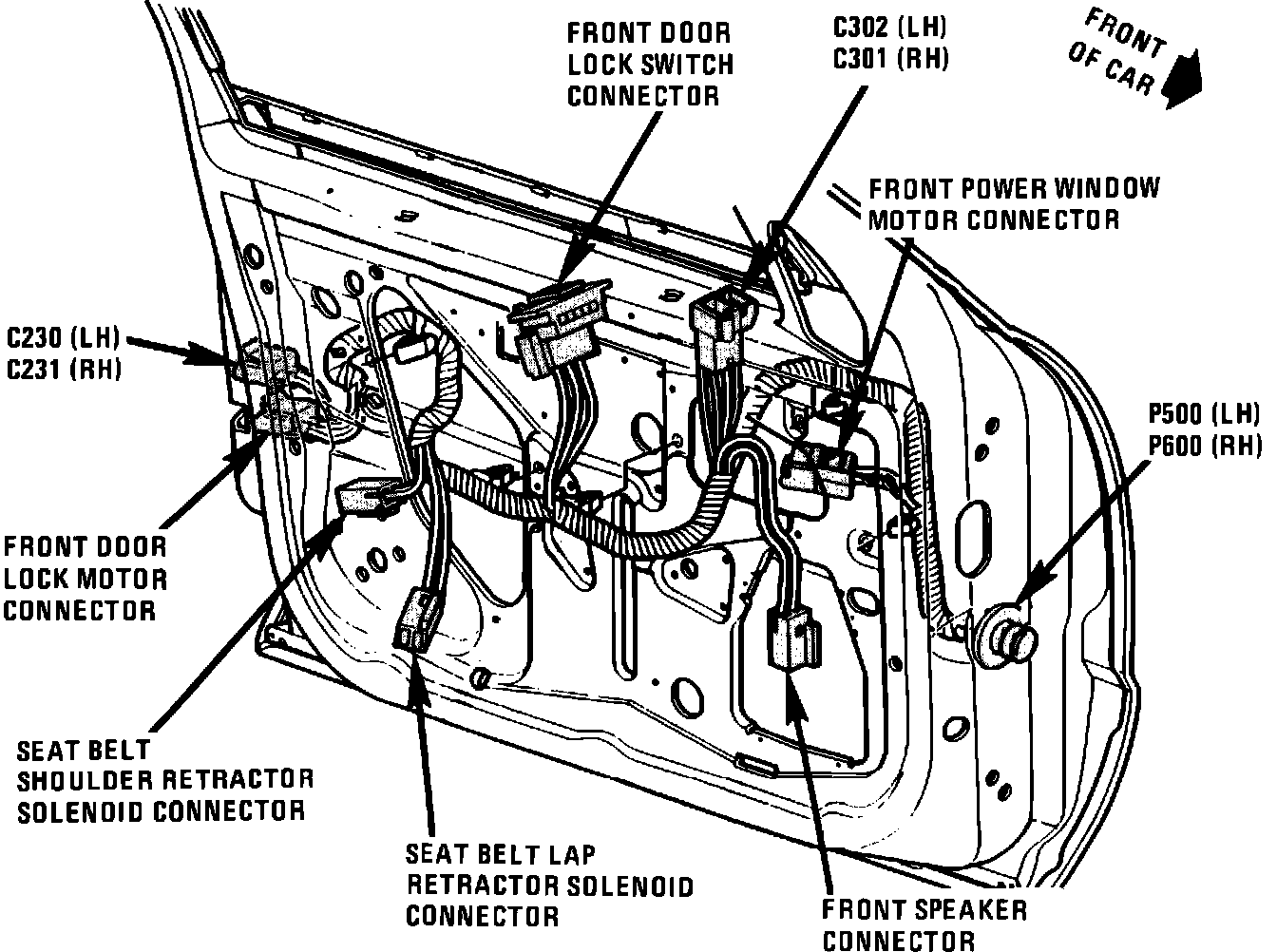 FRONT DOOR LOCK SWITCH CONNECTOR

C302 (LH)
C301 (RH)

FRONT OF CAR

FRONT POWER WINDOW MOTOR CONNECTOR

C230 (LH)
C231 (RH)

P500 (LH)
P600 (RH)

FRONT DOOR LOCK MOTOR CONNECTOR

SEAT BELT SHOULDER RETRACTOR SOLENOID CONNECTOR

SEAT BELT LAP RETRACTOR SOLENOID CONNECTOR

FRONT SPEAKER CONNECTOR