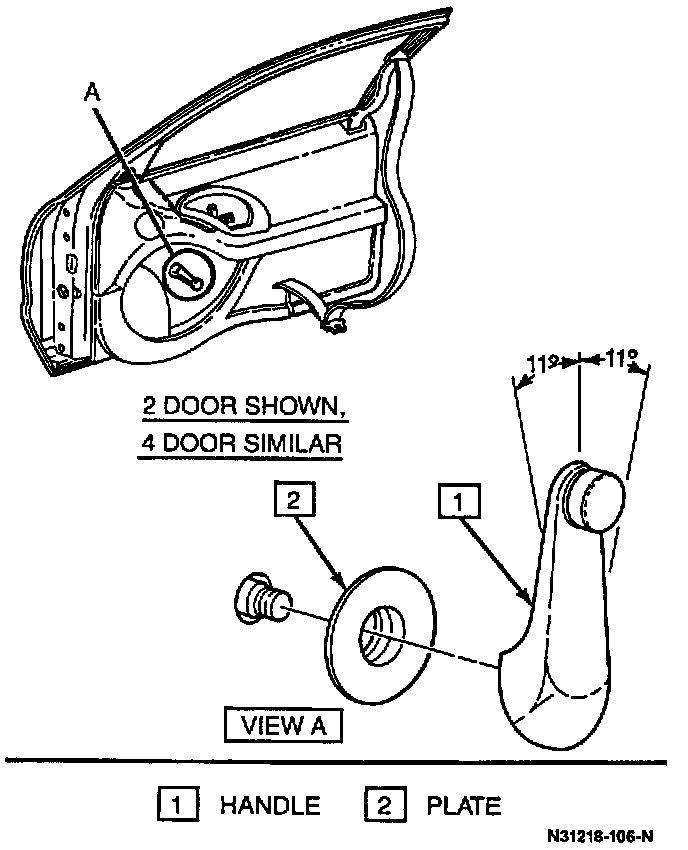 A

11° 11°

2 DOOR SHOWN,
4 DOOR SIMILAR

2

1

VIEW A

1 HANDLE 2 PLATE

N31218-106-N