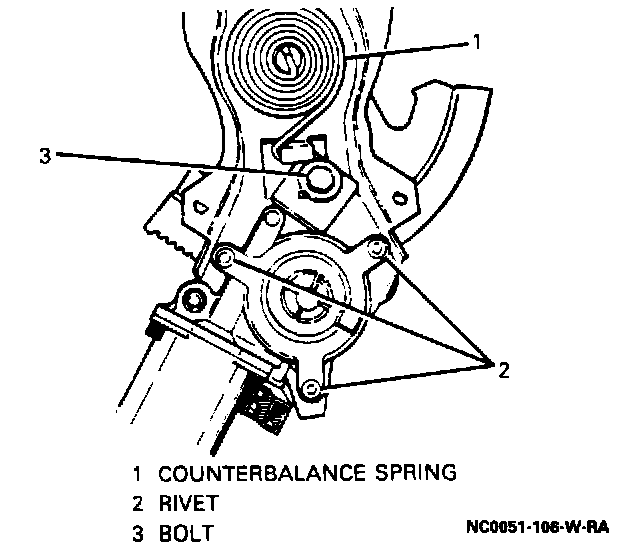 1

3

2

1 COUNTERBALANCE SPRING
2 RIVET
3 BOLT

NC0051-106-W-RA