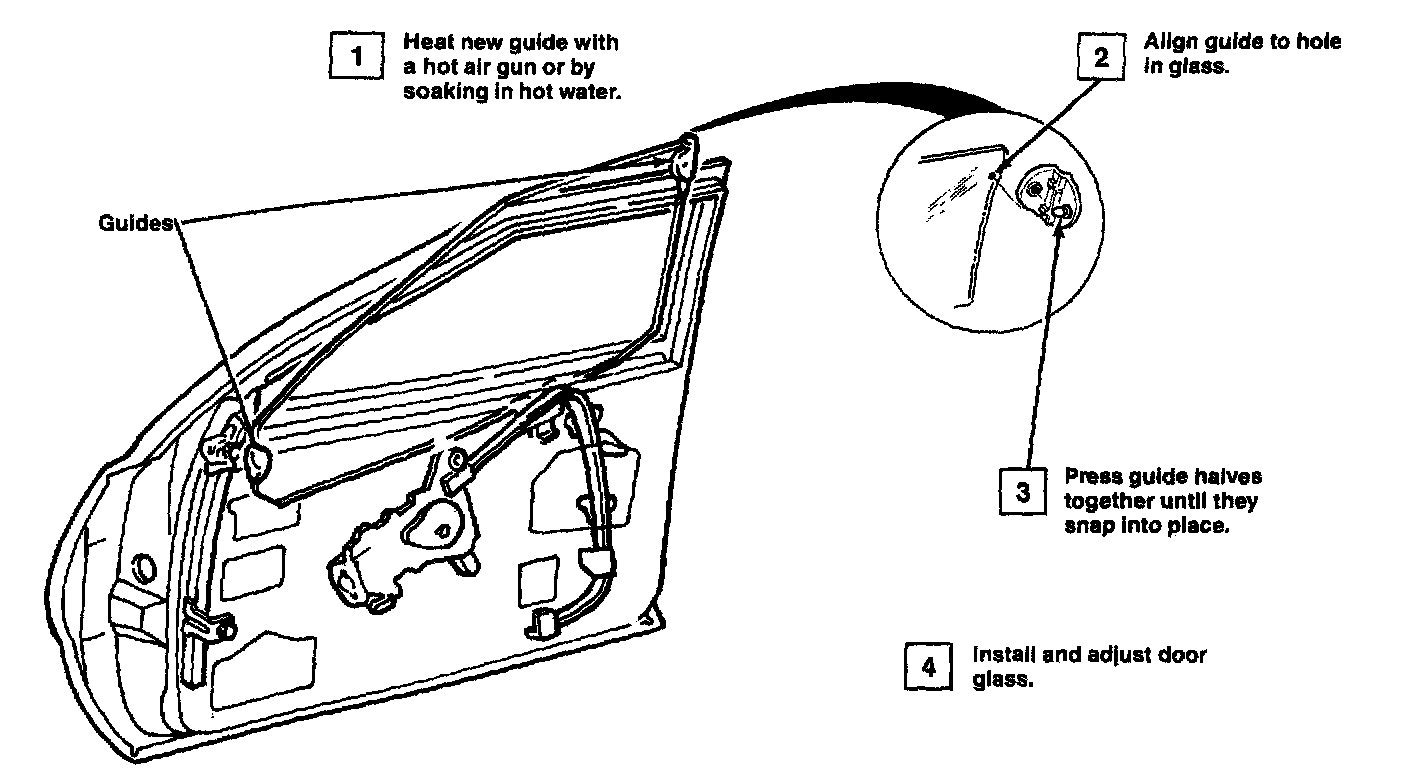 1 Heat new guide with a hot air gun or by soaking in hot water.

2 Align guide to hole in glass.

Guides

3 Press guide halves together until they snap into place.

4 Install and adjust door glass.