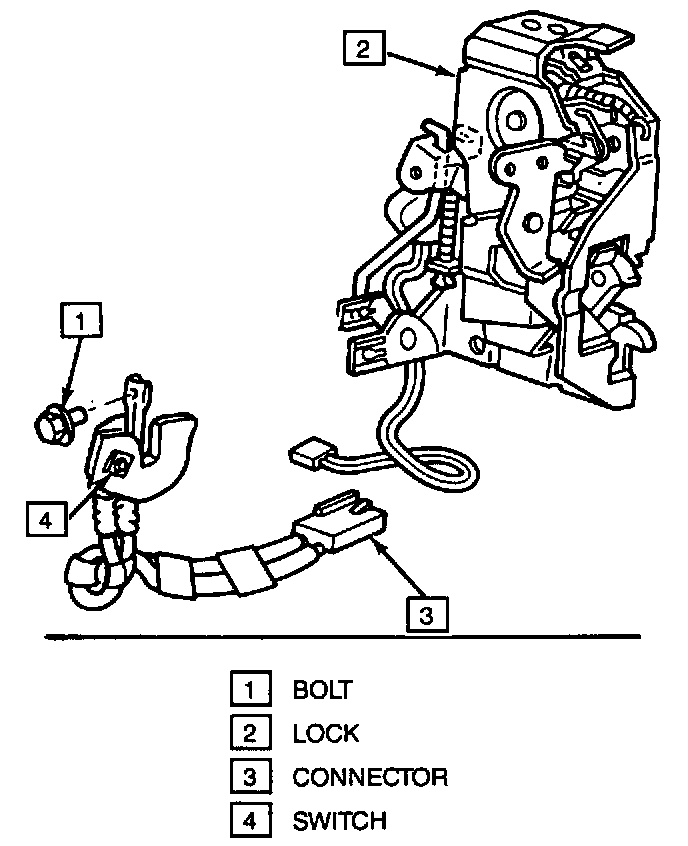 2

1

4

3

1 BOLT
2 LOCK
3 CONNECTOR
4 SWITCH