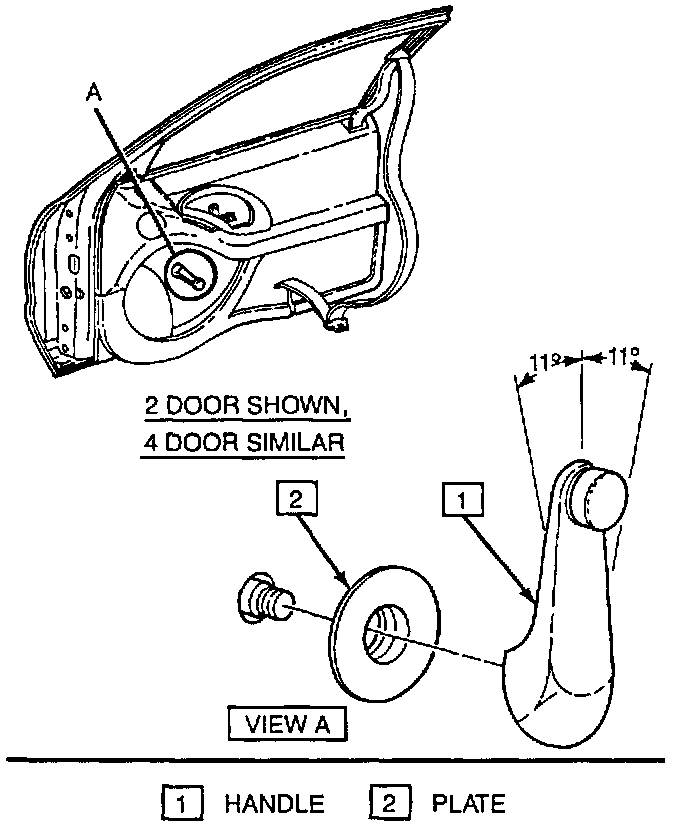 A

11° 11°

2 DOOR SHOWN,
4 DOOR SIMILAR

2

1

VIEW A

1 HANDLE 2 PLATE