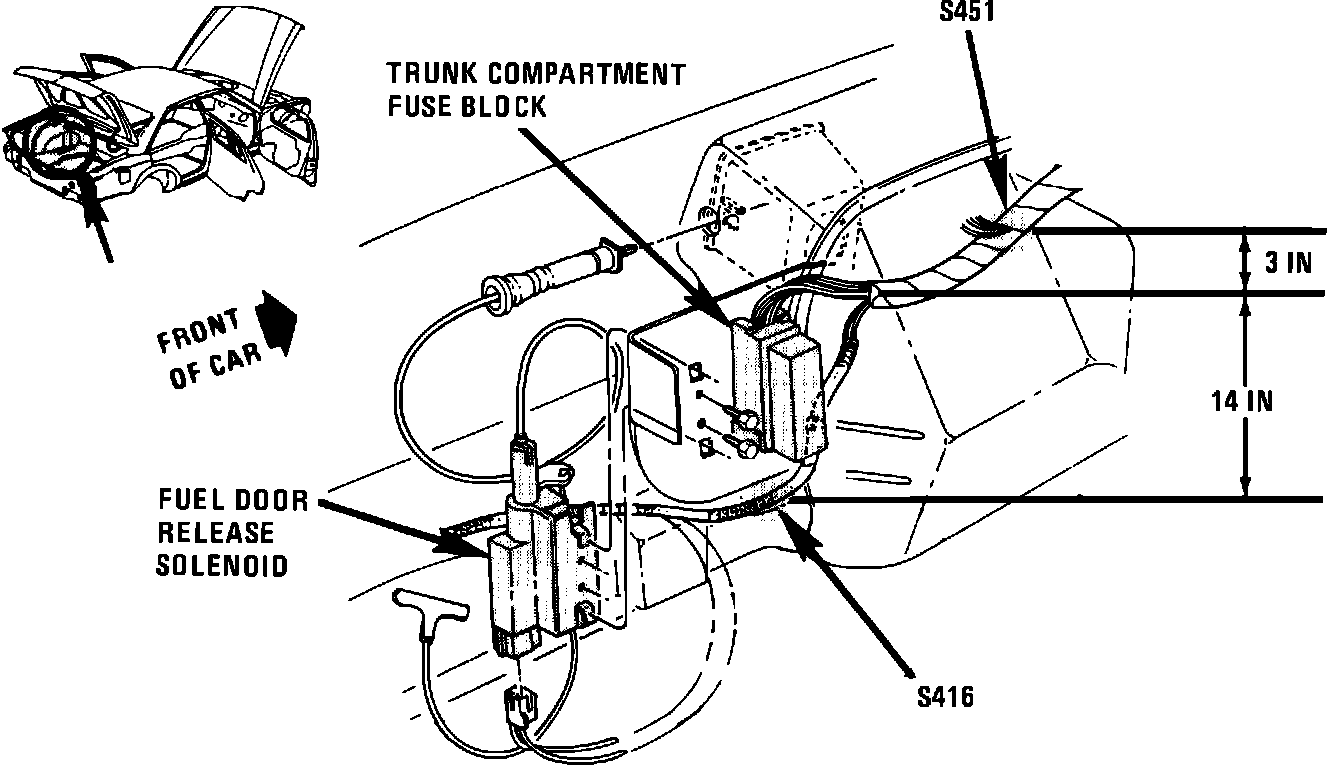 S451

TRUNK COMPARTMENT FUSE BLOCK

3 IN

FRONT OF CAR

14 IN

FUEL DOOR RELEASE SOLENOID

S416