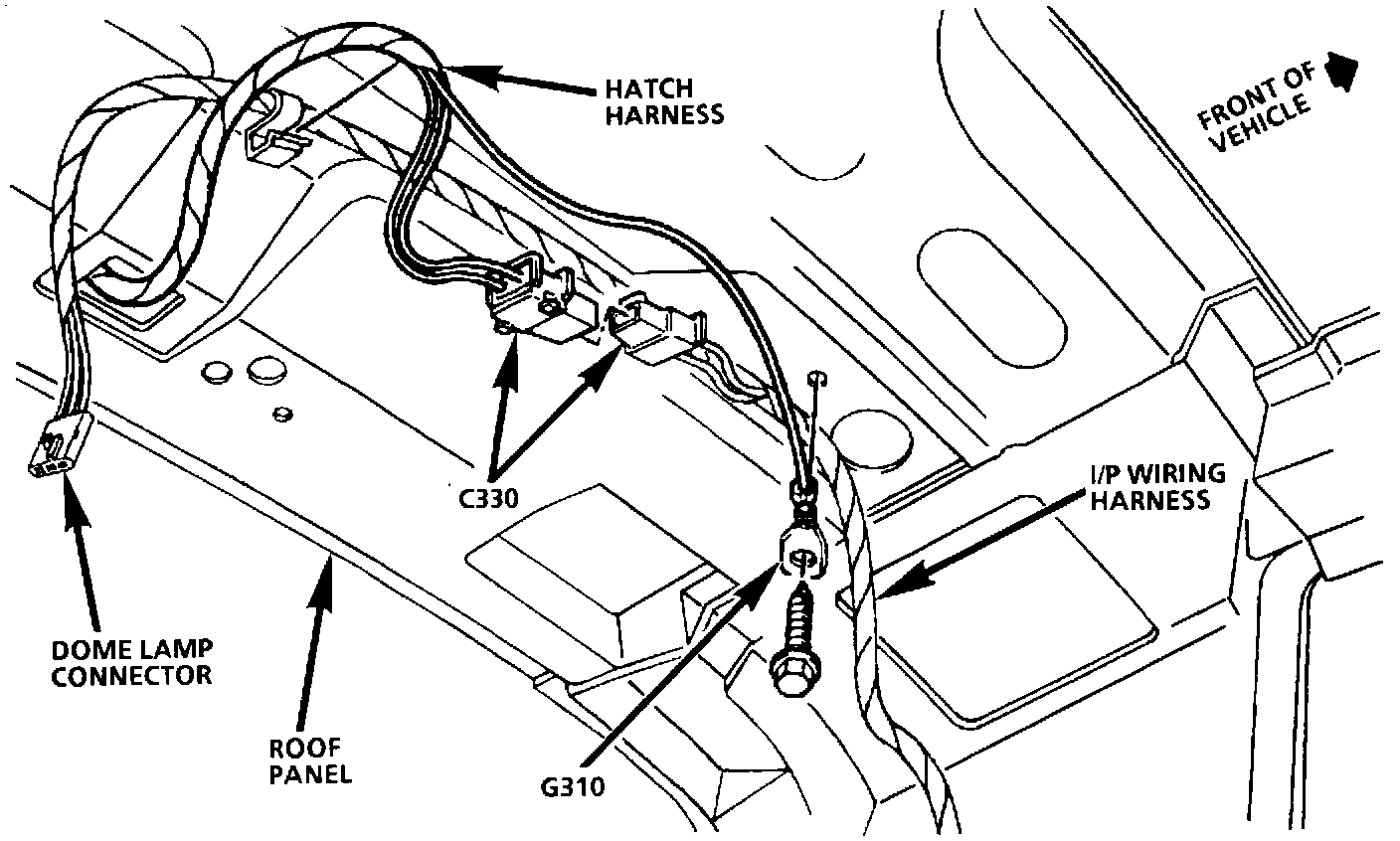 HATCH HARNESS

FRONT OF VEHICLE

C330

I/P WIRING HARNESS

DOME LAMP CONNECTOR

ROOF PANEL

G310