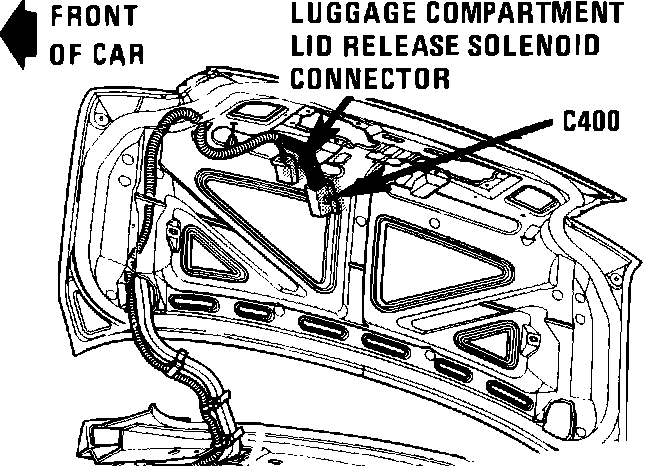 FRONT OF CAR

LUGGAGE COMPARTMENT LID RELEASE SOLENOID CONNECTOR

C400