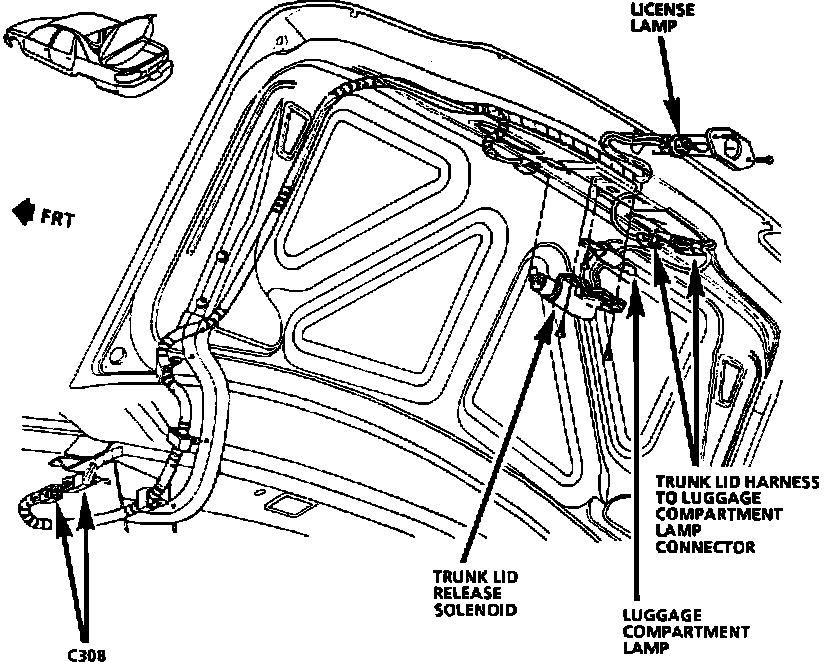 LICENSE LAMP

FRT

TRUNK LID HARNESS TO LUGGAGE COMPARTMENT LAMP CONNECTOR

TRUNK LID RELEASE SOLENOID

LUGGAGE COMPARTMENT LAMP

C308