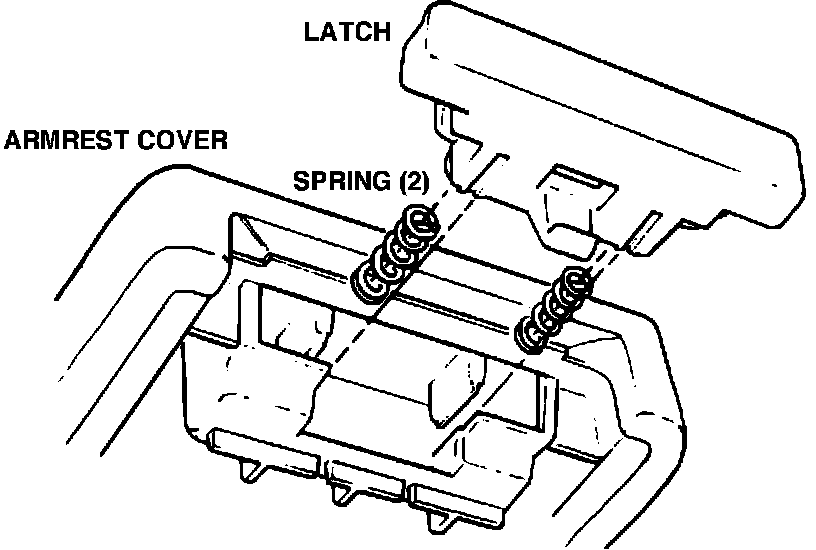 LATCH
ARMREST COVER
SPRING (2)