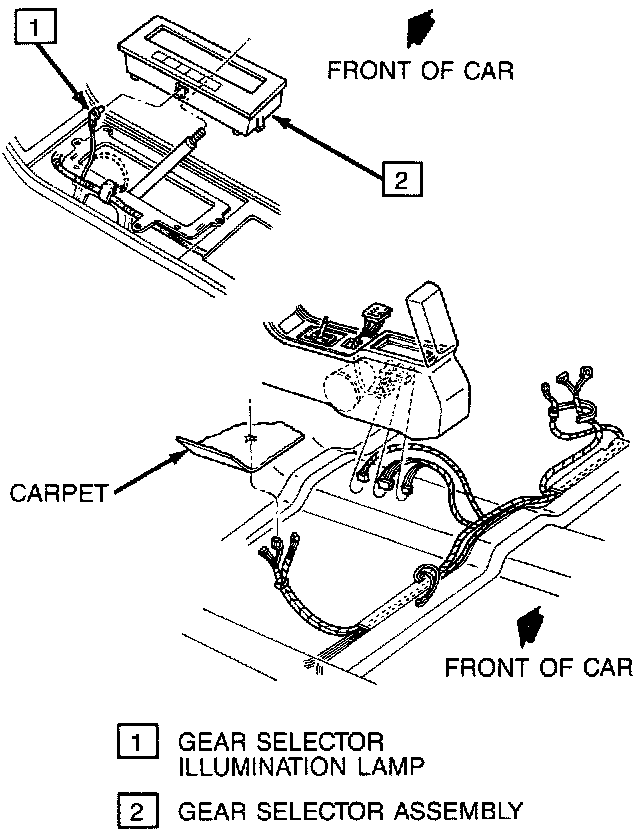 1

FRONT OF CAR

2

CARPET

FRONT OF CAR

1 GEAR SELECTOR ILLUMINATION LAMP

2 GEAR SELECTOR ASSEMBLY