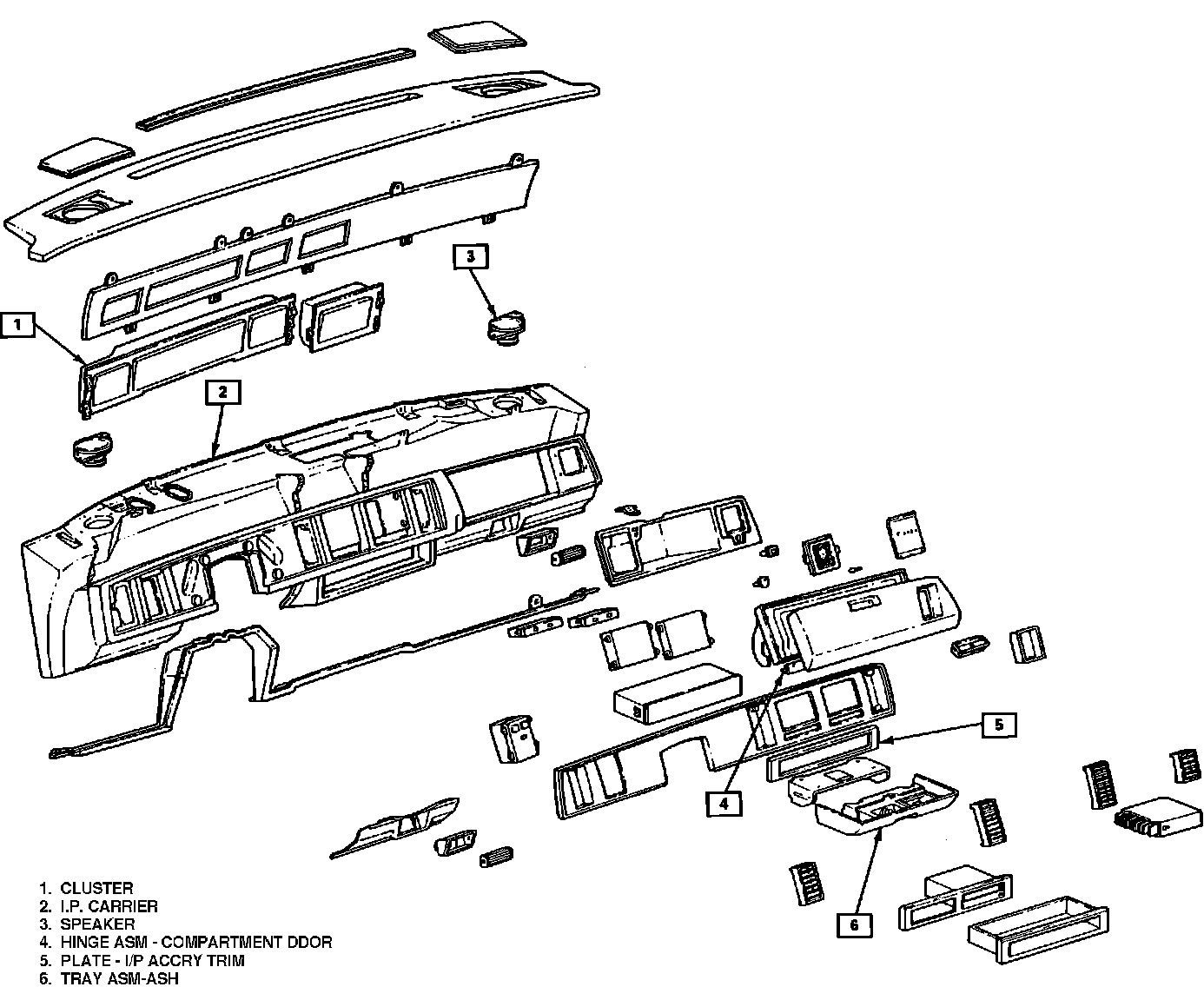 3

1

2

5

4

6

1. CLUSTER
2. I.P. CARRIER
3. SPEAKER
4. HINGE ASM - COMPARTMENT DDOR
5. PLATE - I/P ACCRY TRIM
6. TRAY ASM-ASH