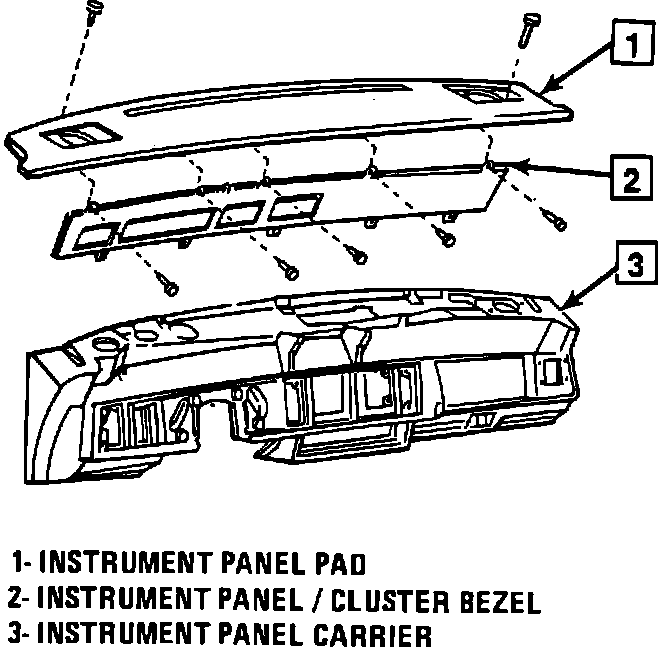 1

2

3

1- INSTRUMENT PANEL PAD
2- INSTRUMENT PANEL / CLUSTER BEZEL
3- INSTRUMENT PANEL CARRIER