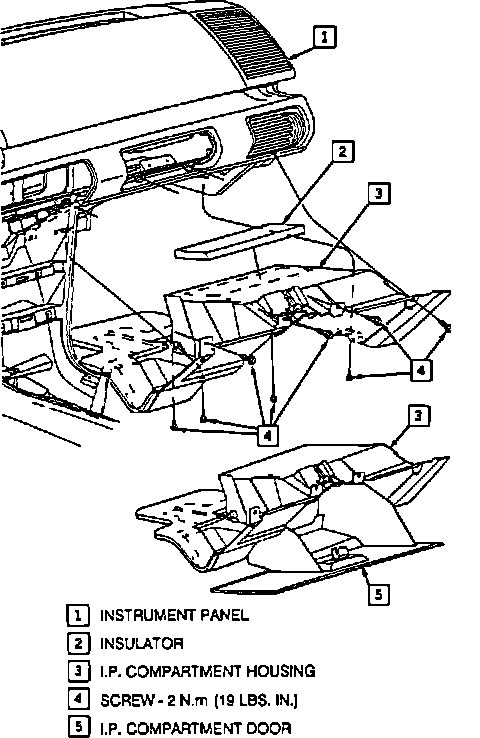 1
2
3
4
4
3
5

1 INSTRUMENT PANEL
2 INSULATOR
3 I.P. COMPARTMENT HOUSING
4 SCREW - 2 N.m (19 LBS. IN.)
5 I.P. COMPARTMENT DOOR