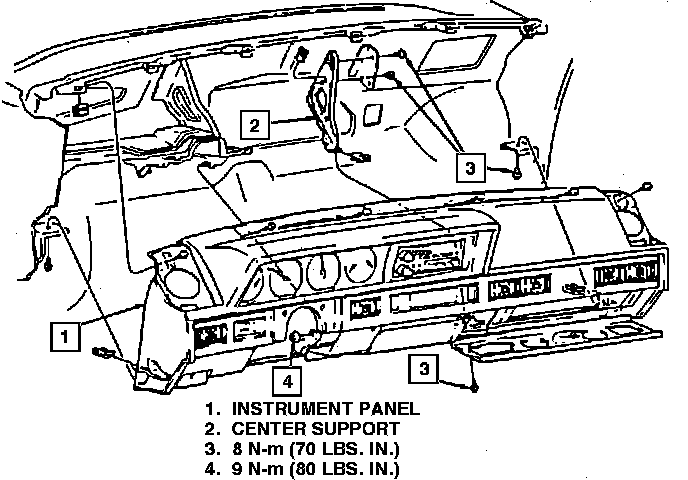 2

3

1

4

3

1. INSTRUMENT PANEL
2. CENTER SUPPORT
3. 8 N-m (70 LBS. IN.)
4. 9 N-m (80 LBS. IN.)