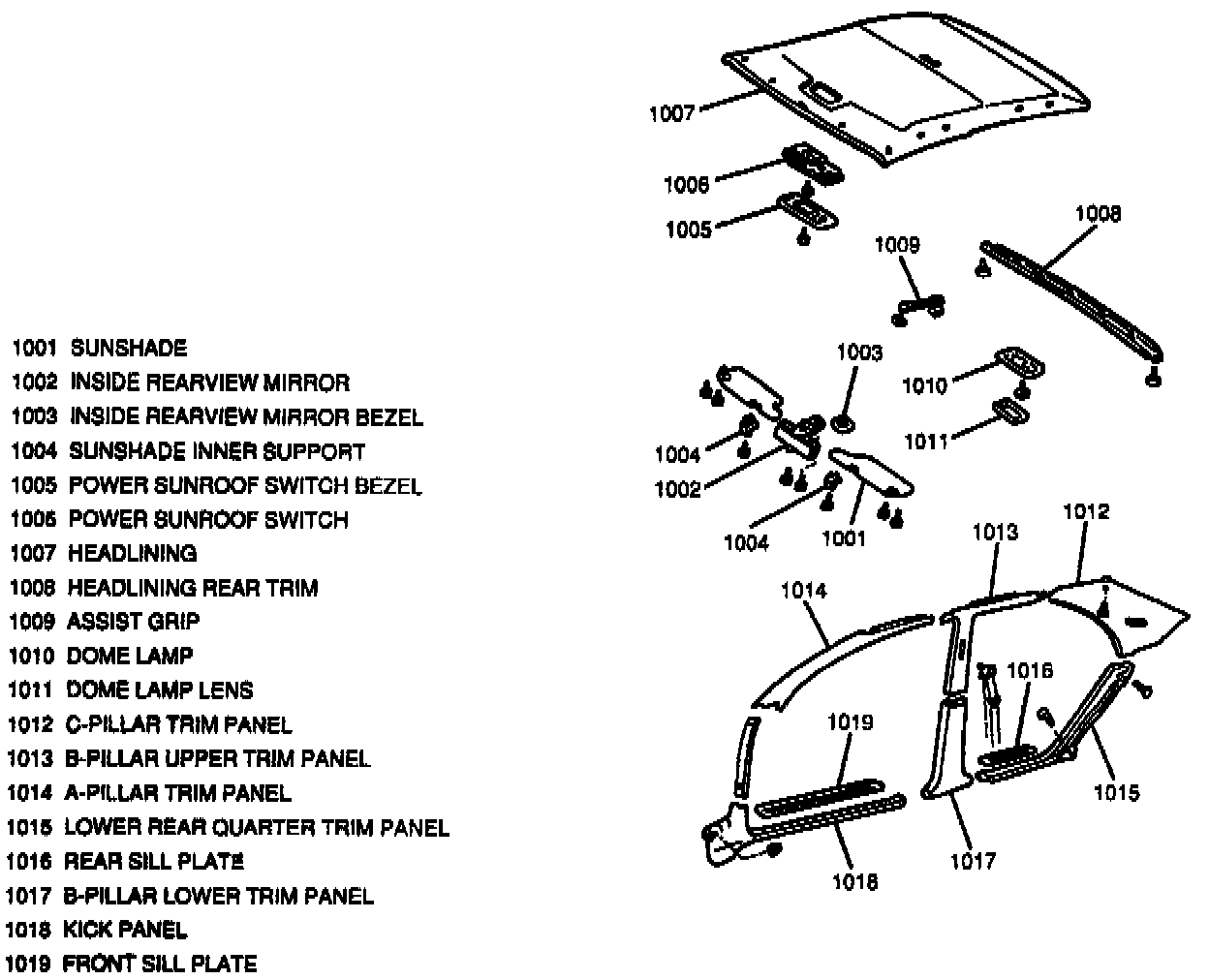 1001 SUNSHADE
1002 INSIDE REARVIEW MIRROR
1003 INSIDE REARVIEW MIRROR BEZEL
1004 SUNSHADE INNER SUPPORT
1005 POWER SUNROOF SWITCH BEZEL
1006 POWER SUNROOF SWITCH
1007 HEADLINING
1008 HEADLINING REAR TRIM
1009 ASSIST GRIP
1010 DOME LAMP
1011 DOME LAMP LENS
1012 C-PILLAR TRIM PANEL
1013 B-PILLAR UPPER TRIM PANEL
1014 A-PILLAR TRIM PANEL
1015 LOWER REAR QUARTER TRIM PANEL
1016 REAR SILL PLATE
1017 B-PILLAR LOWER TRIM PANEL
1018 KICK PANEL
1019 FRONT SILL PLATE

1007
1006
1005
1009
1008
1003
1010
1011
1004
1002
1004
1001
1013
1012
1014
1016
1019
1015
1017
1018