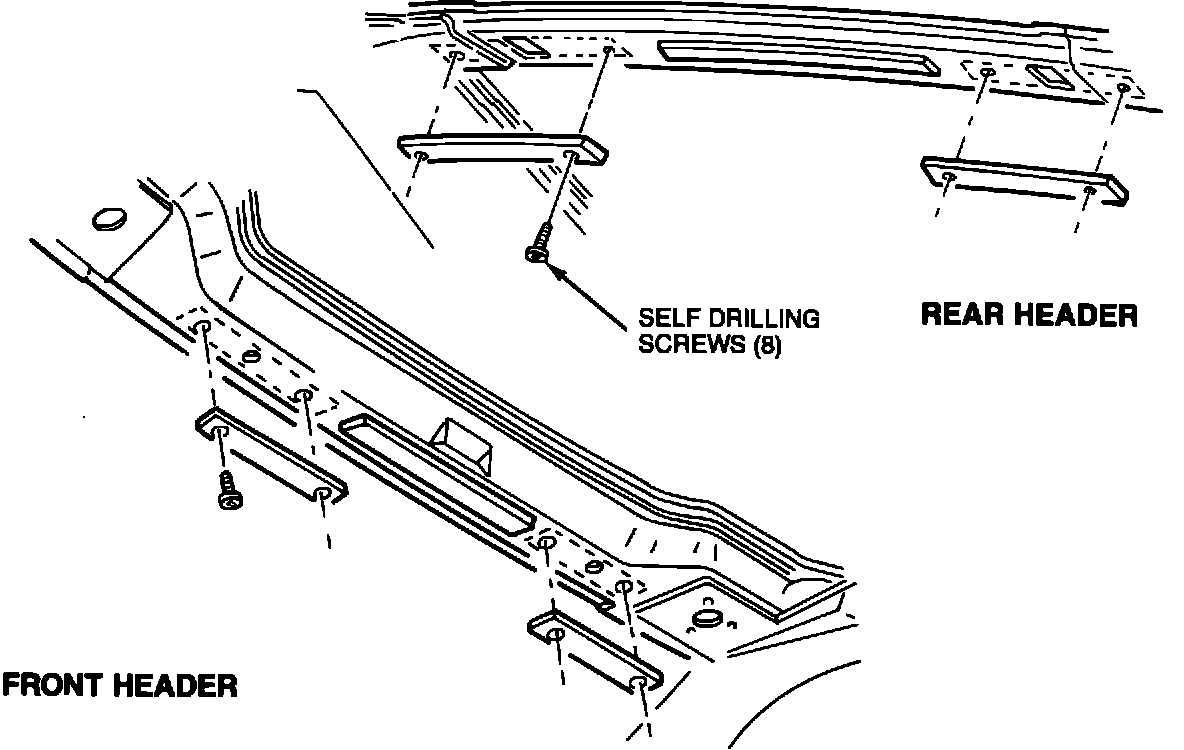 SELF DRILLING SCREWS (8)

REAR HEADER

FRONT HEADER