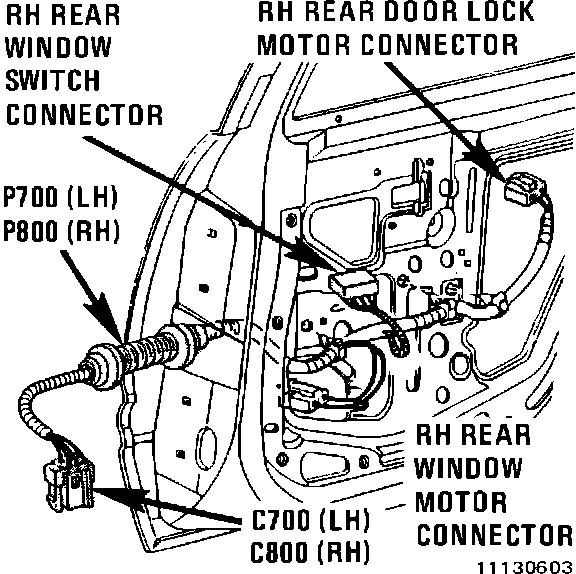 RH REAR WINDOW SWITCH CONNECTOR

RH REAR DOOR LOCK MOTOR CONNECTOR

P700 (LH)
P800 (RH)

RH REAR WINDOW MOTOR CONNECTOR

C700 (LH)
C800 (RH)

11130603