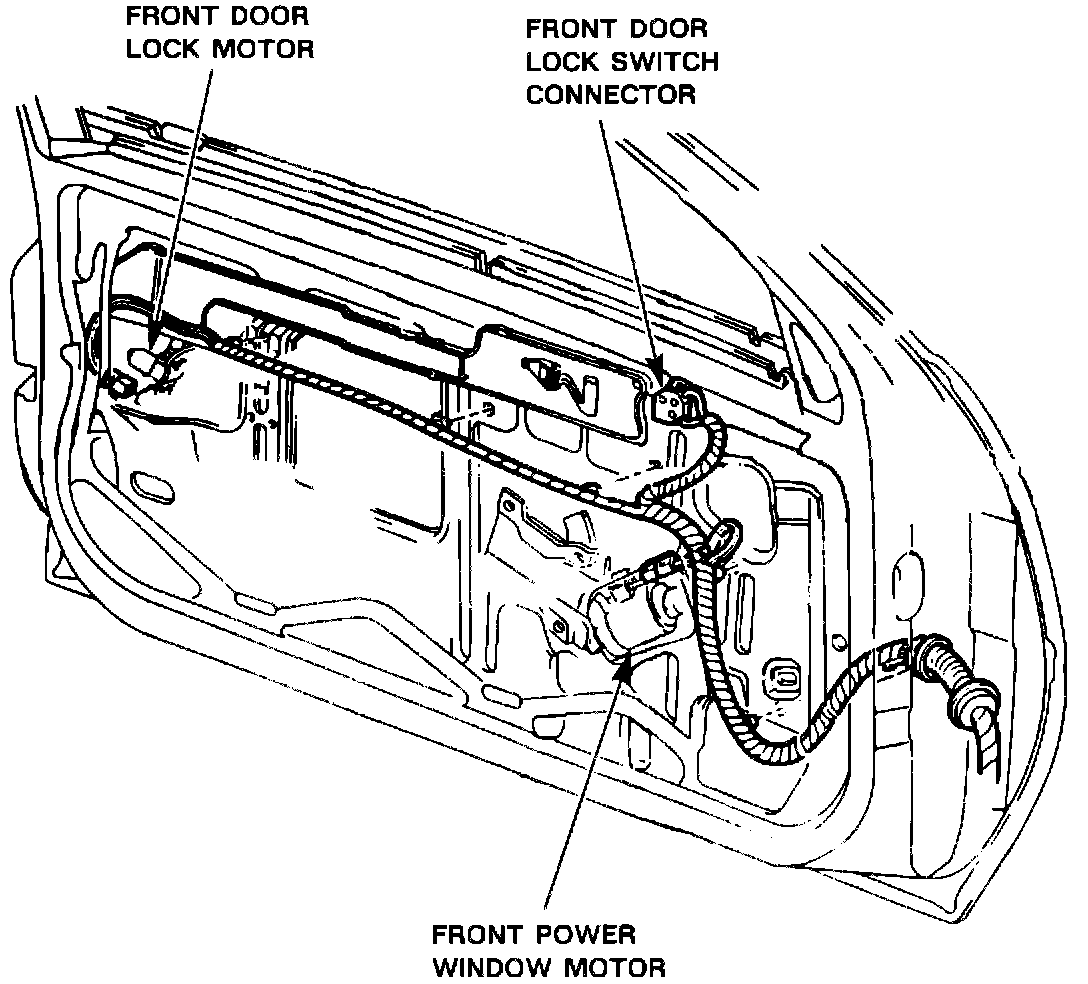 FRONT DOOR LOCK MOTOR

FRONT DOOR LOCK SWITCH CONNECTOR

FRONT POWER WINDOW MOTOR