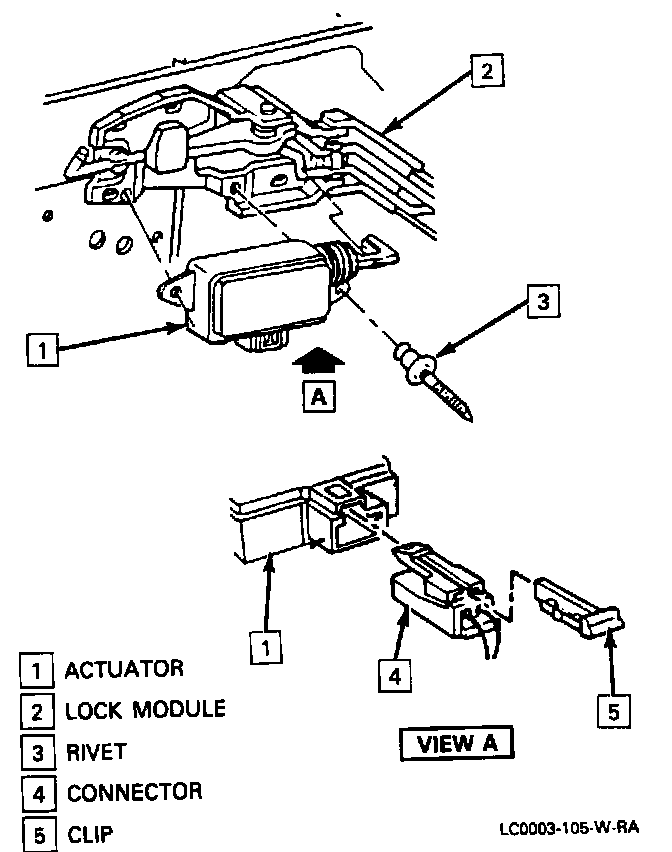 2

3

1

A

1

4

5

VIEW A

1 ACTUATOR
2 LOCK MODULE
3 RIVET
4 CONNECTOR
5 CLIP

LC0003-105-W-RA