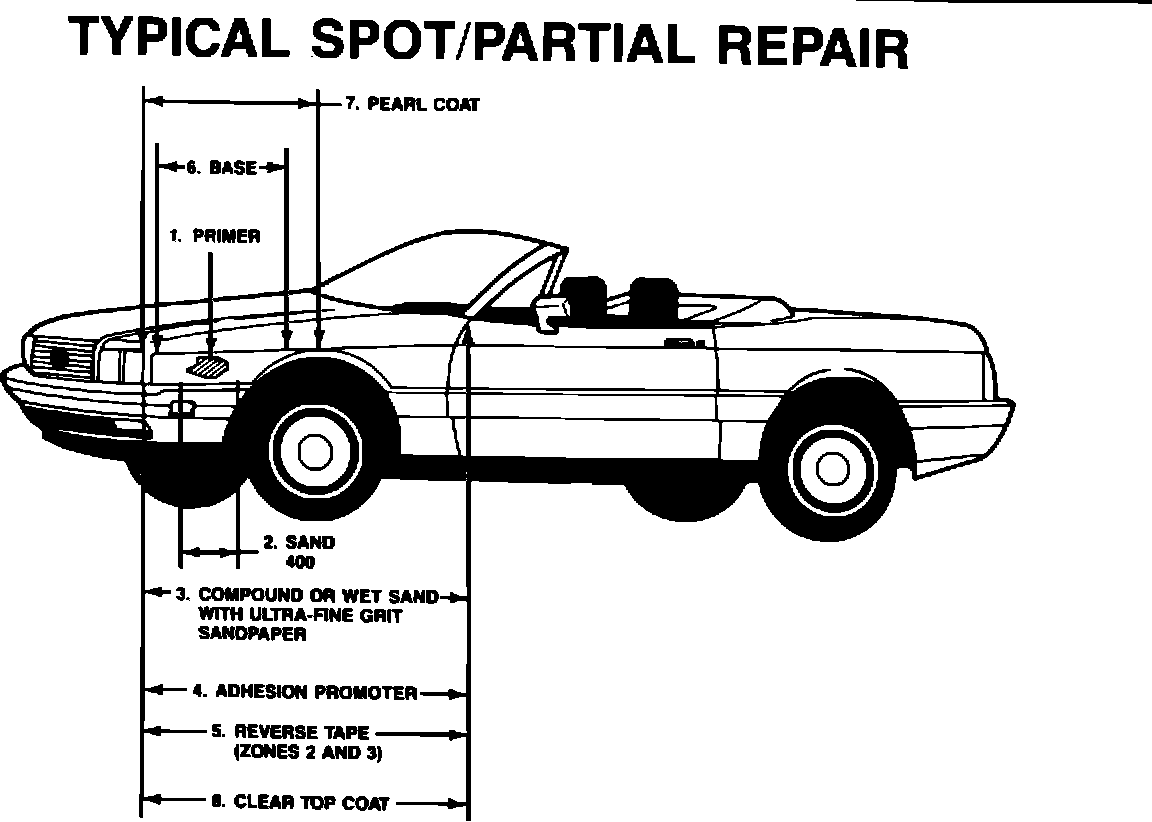 TYPICAL SPOT/PARTIAL REPAIR

7. PEARL COAT

6. BASE

1. PRIMER

2. SAND
400

3. COMPOUND OR WET SAND WITH ULTRA-FINE GRIT SANDPAPER

4. ADHESION PROMOTER

5. REVERSE TAPE
(ZONES 2 AND 3)

8. CLEAR TOP COAT