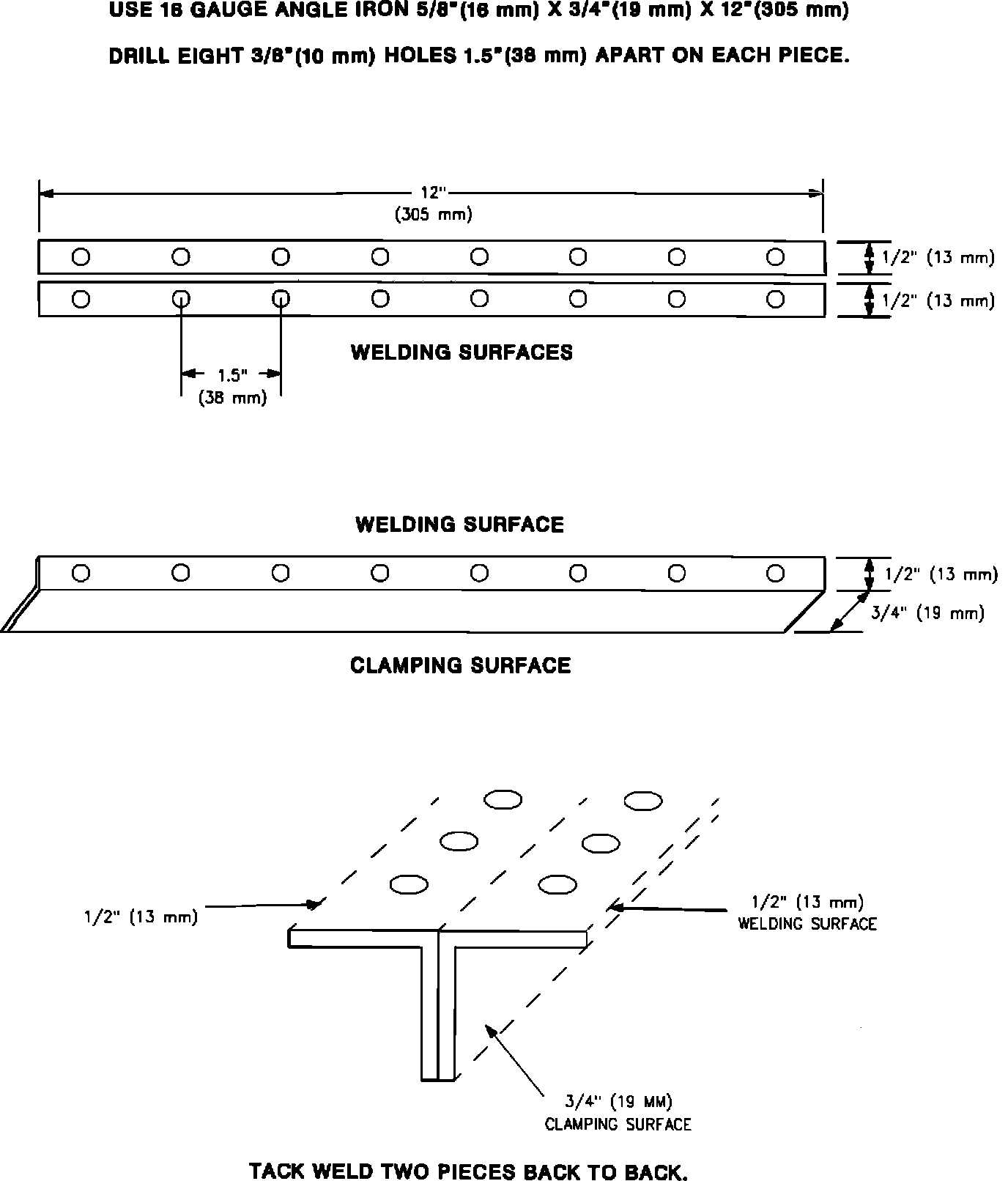 USE 16 GAUGE ANGLE IRON 5/8"(16 mm) X 3/4"(19 mm) X 12"(305 mm)

DRILL EIGHT 3/8"(10 mm) HOLES 1.5"(38 mm) APART ON EACH PIECE.

12"
(305 mm)

1/2" (13 mm)

1/2" (13 mm)

WELDING SURFACES

1.5"
(38 mm)

WELDING SURFACE

1/2" (13 mm)

3/4" (19 mm)

CLAMPING SURFACE

1/2" (13 mm)

1/2" (13 mm)
WELDING SURFACE

3/4" (19 MM)
CLAMPING SURFACE

TACK WELD TWO PIECES BACK TO BACK.