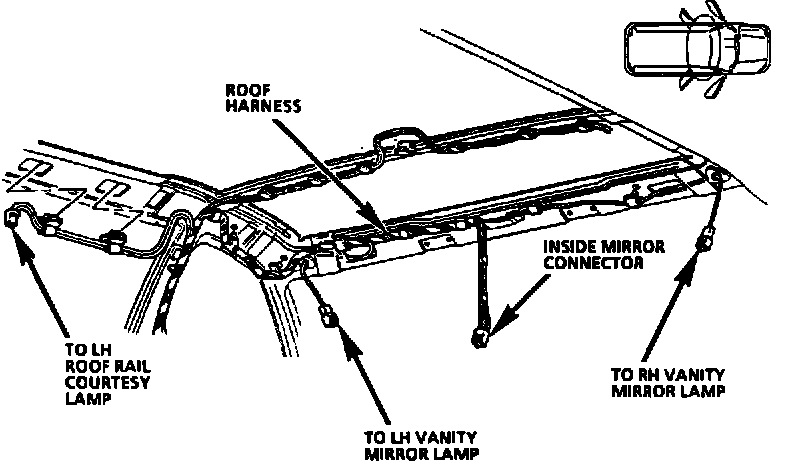 ROOF HARNESS

INSIDE MIRROR CONNECTOR

TO LH ROOF RAIL COURTESY LAMP

TO LH VANITY MIRROR LAMP

TO RH VANITY MIRROR LAMP