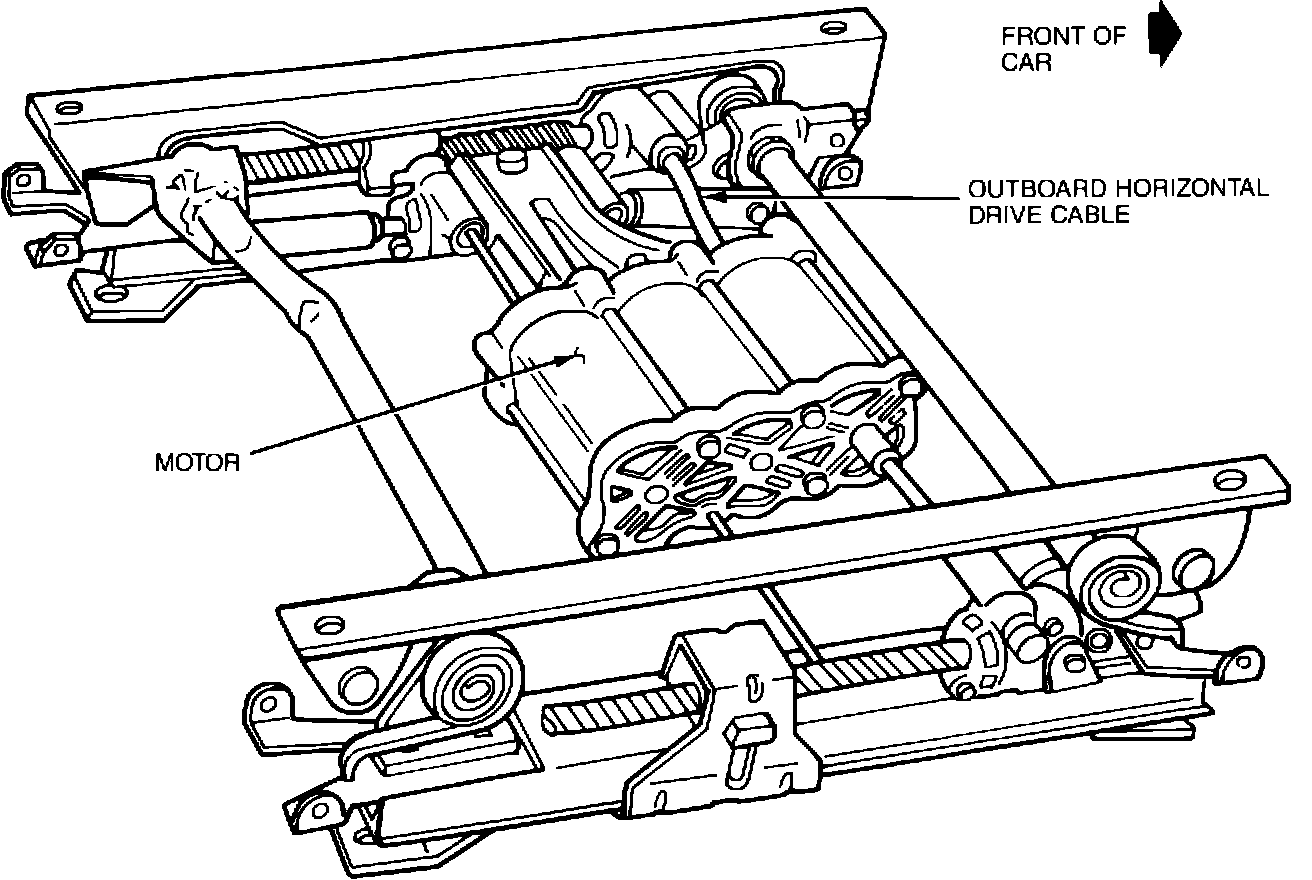 FRONT OF CAR

OUTBOARD HORIZONTAL DRIVE CABLE

MOTOR