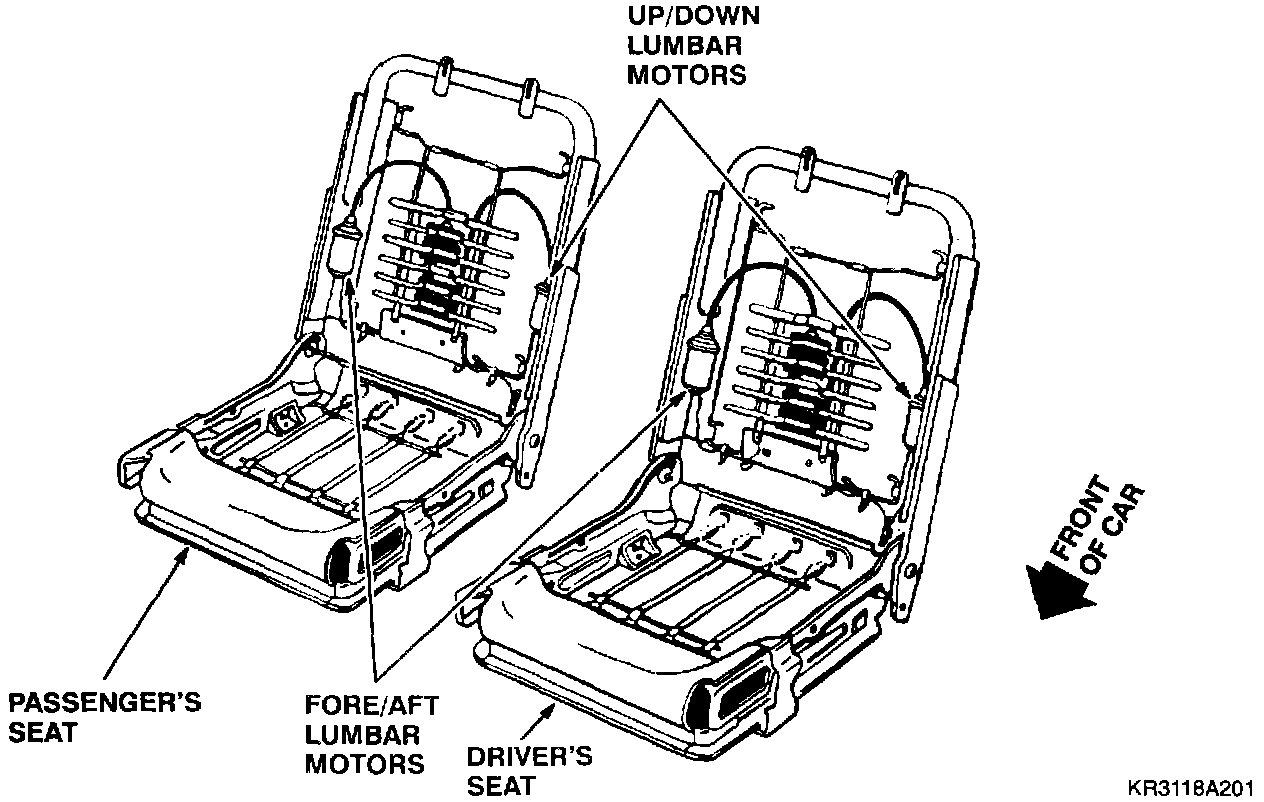 UP/DOWN LUMBAR MOTORS

FRONT OF CAR

PASSENGER'S SEAT

FORE/AFT LUMBAR MOTORS

DRIVER'S SEAT

KR3118A201