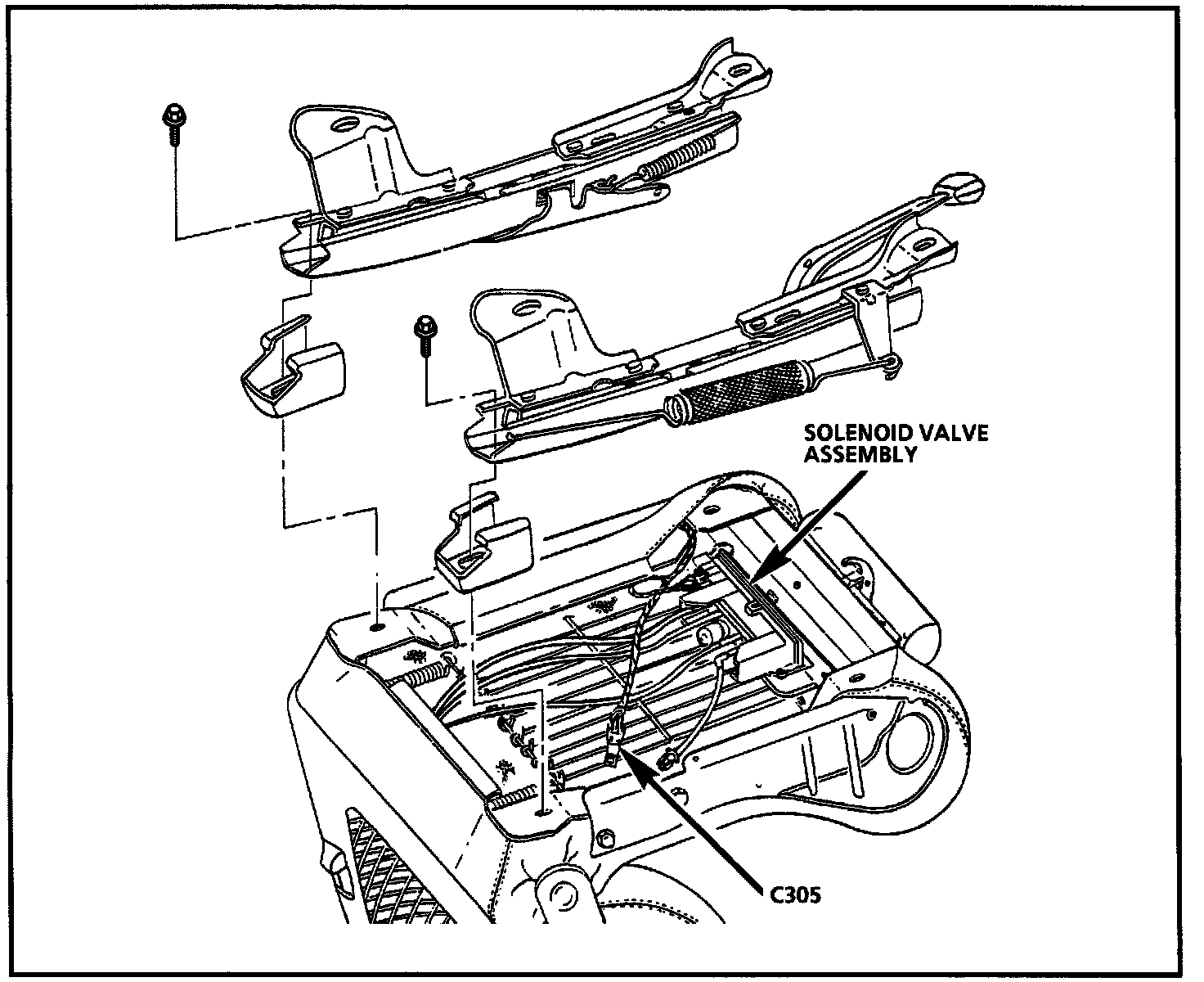 SOLENOID VALVE ASSEMBLY

C305