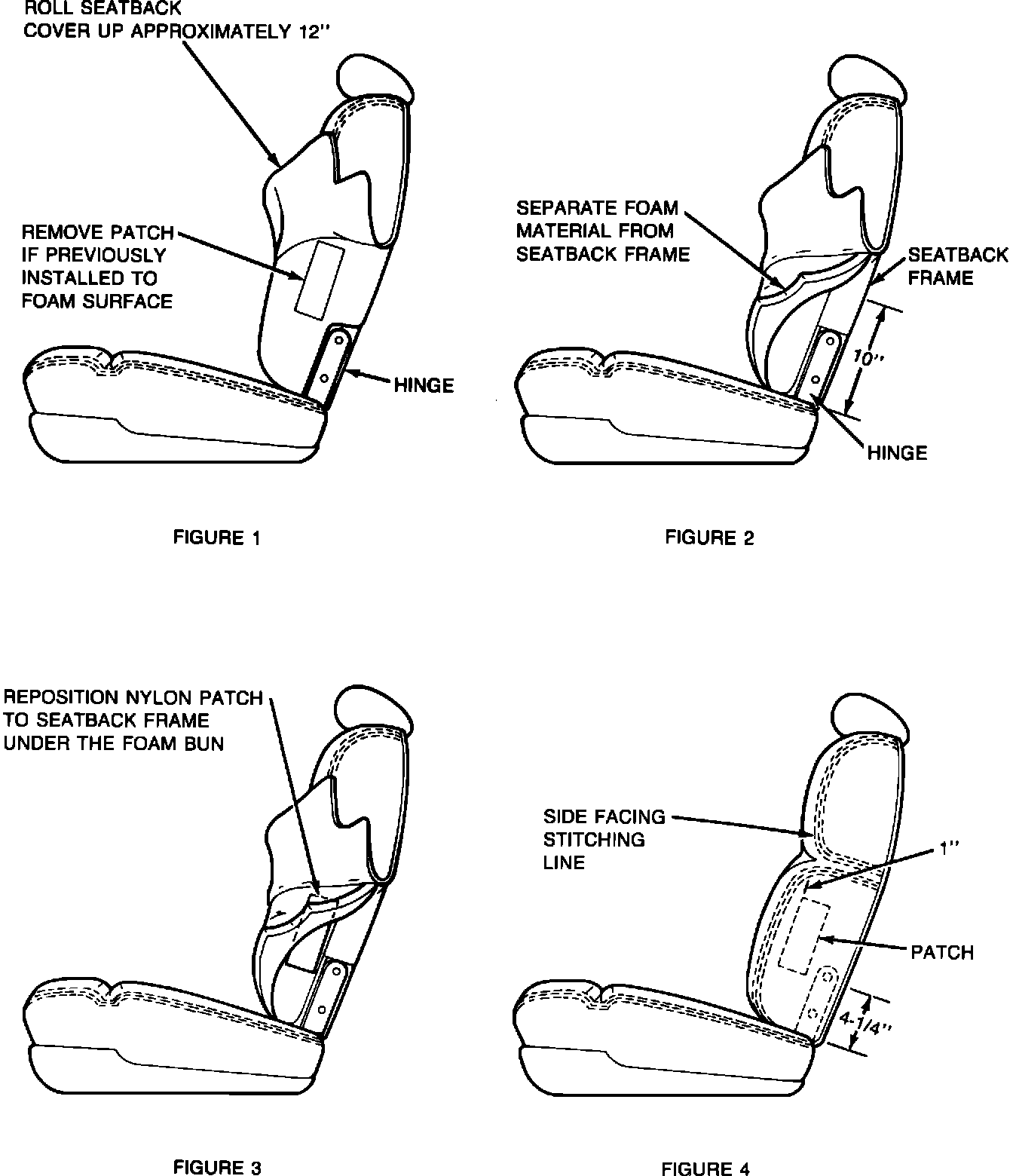 ROLL SEATBACK
COVER UP APPROXIMATELY 12"

REMOVE PATCH
IF PREVIOUSLY
INSTALLED TO
FOAM SURFACE

HINGE

FIGURE 1

SEPARATE FOAM
MATERIAL FROM
SEATBACK FRAME

SEATBACK
FRAME

10"

HINGE

FIGURE 2

REPOSITION NYLON PATCH
TO SEATBACK FRAME
UNDER THE FOAM BUN

FIGURE 3

SIDE FACING
STITCHING
LINE

1"

PATCH

4-1/4"

FIGURE 4