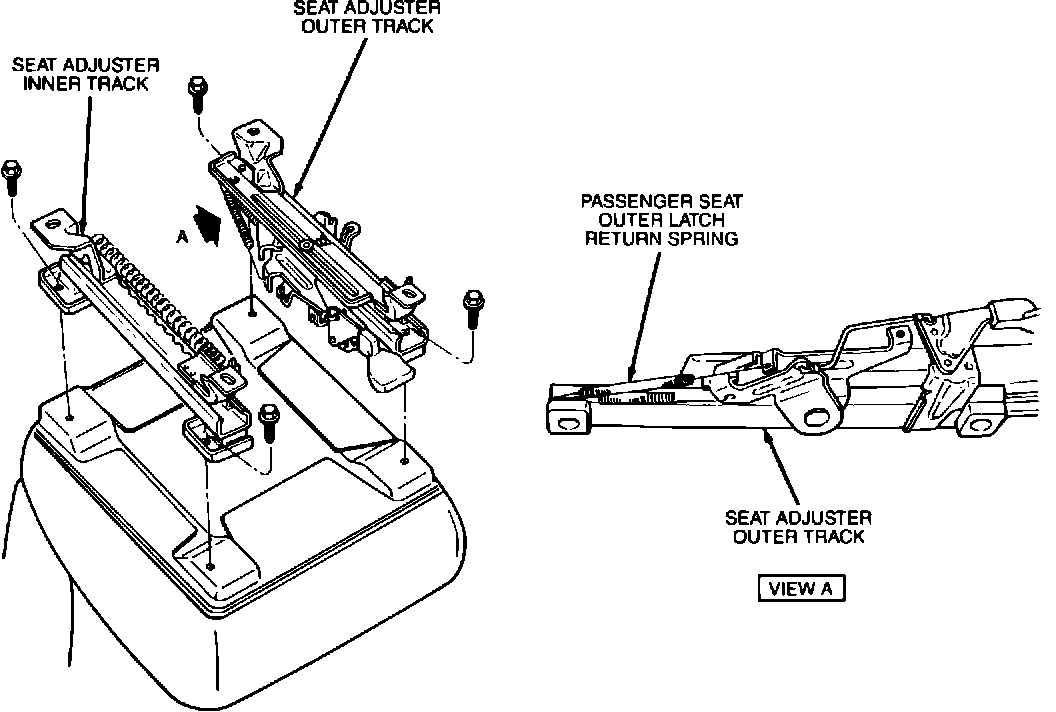 SEAT ADJUSTER OUTER TRACK

SEAT ADJUSTER INNER TRACK

A

PASSENGER SEAT OUTER LATCH RETURN SPRING

SEAT ADJUSTER OUTER TRACK

VIEW A