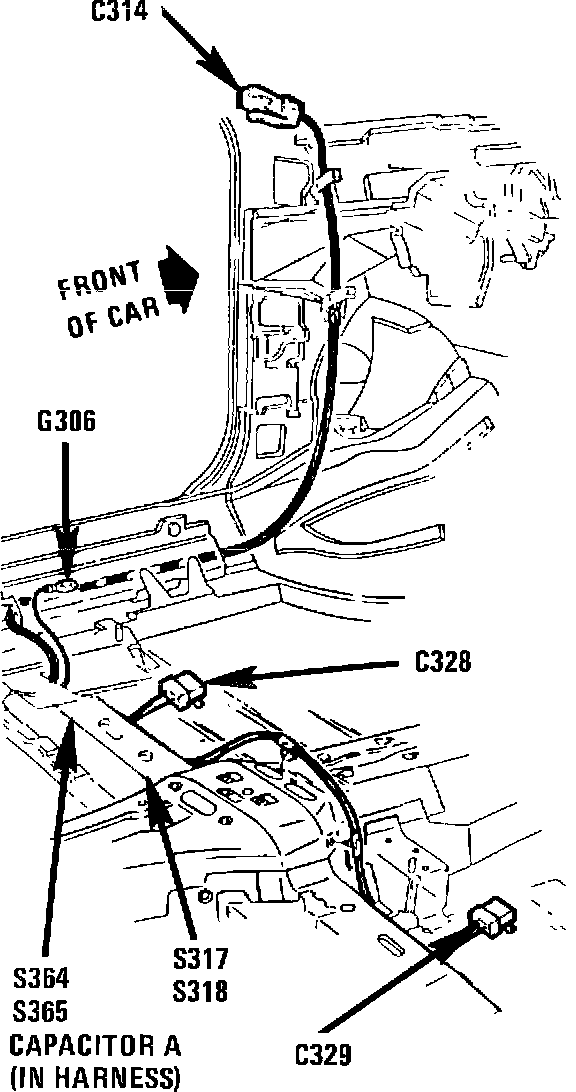 C314

FRONT OF CAR

G306

C328

S364
S365
CAPACITOR A
(IN HARNESS)

S317
S318

C329