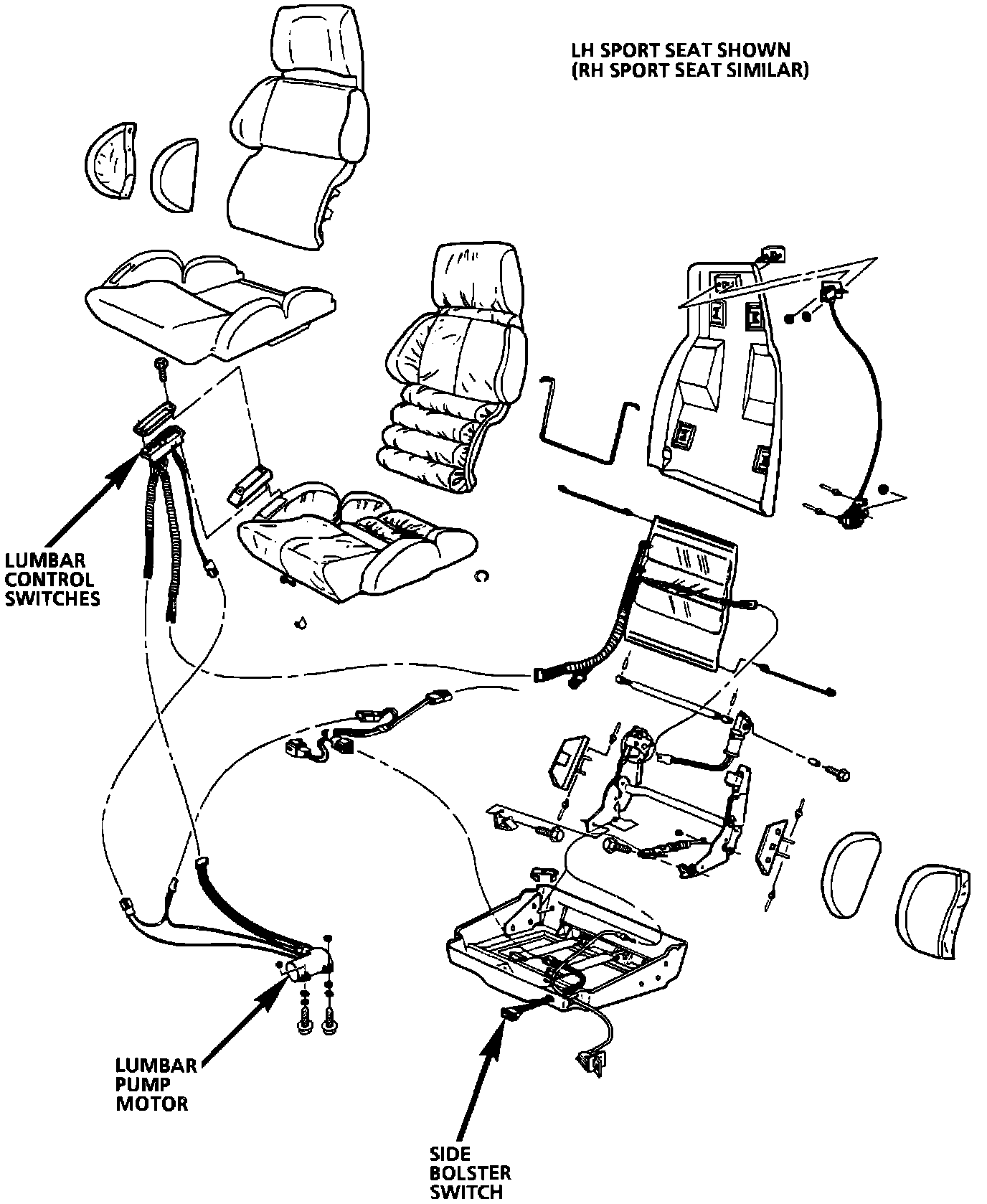 LH SPORT SEAT SHOWN
(RH SPORT SEAT SIMILAR)

LUMBAR
CONTROL
SWITCHES

LUMBAR
PUMP
MOTOR

SIDE
BOLSTER
SWITCH