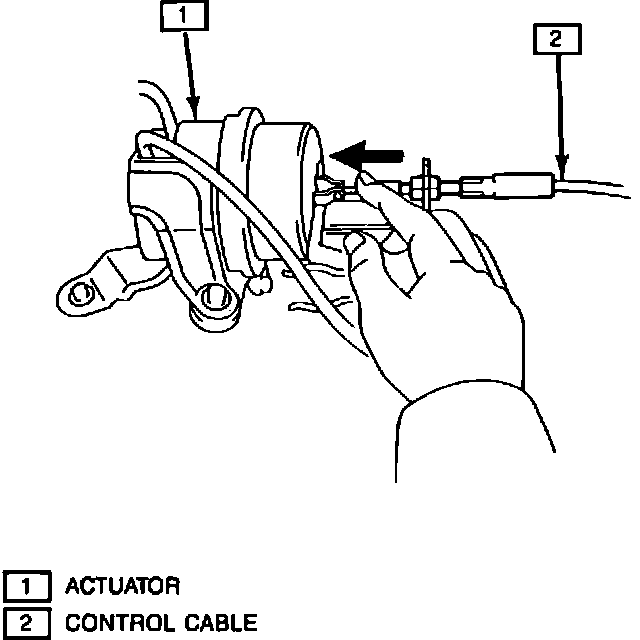 1

2

1 ACTUATOR
2 CONTROL CABLE