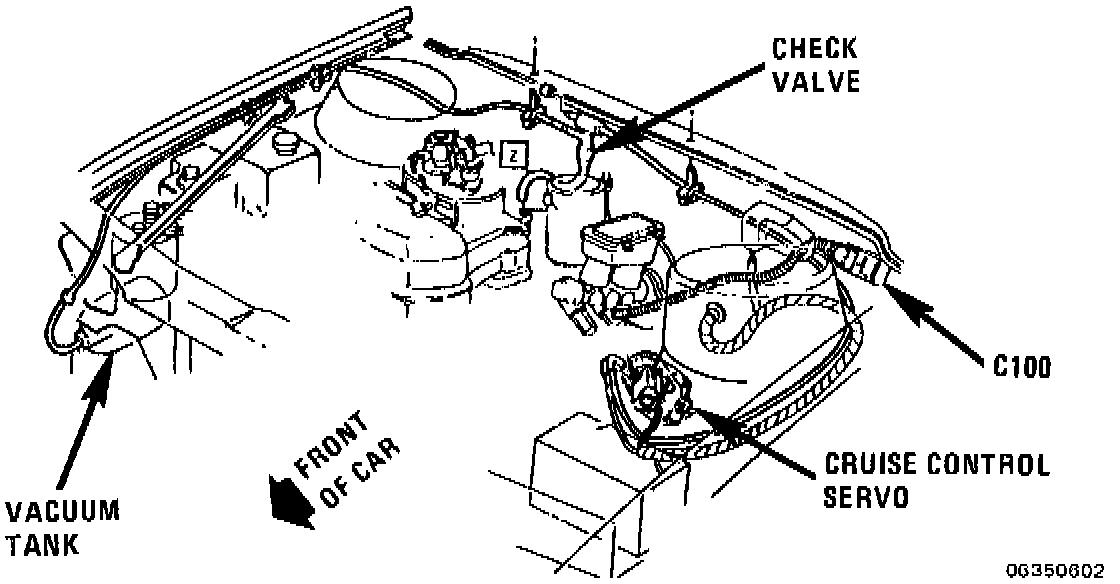 CHECK VALVE

Z

C100

CRUISE CONTROL SERVO

FRONT OF CAR

VACUUM TANK

06350602