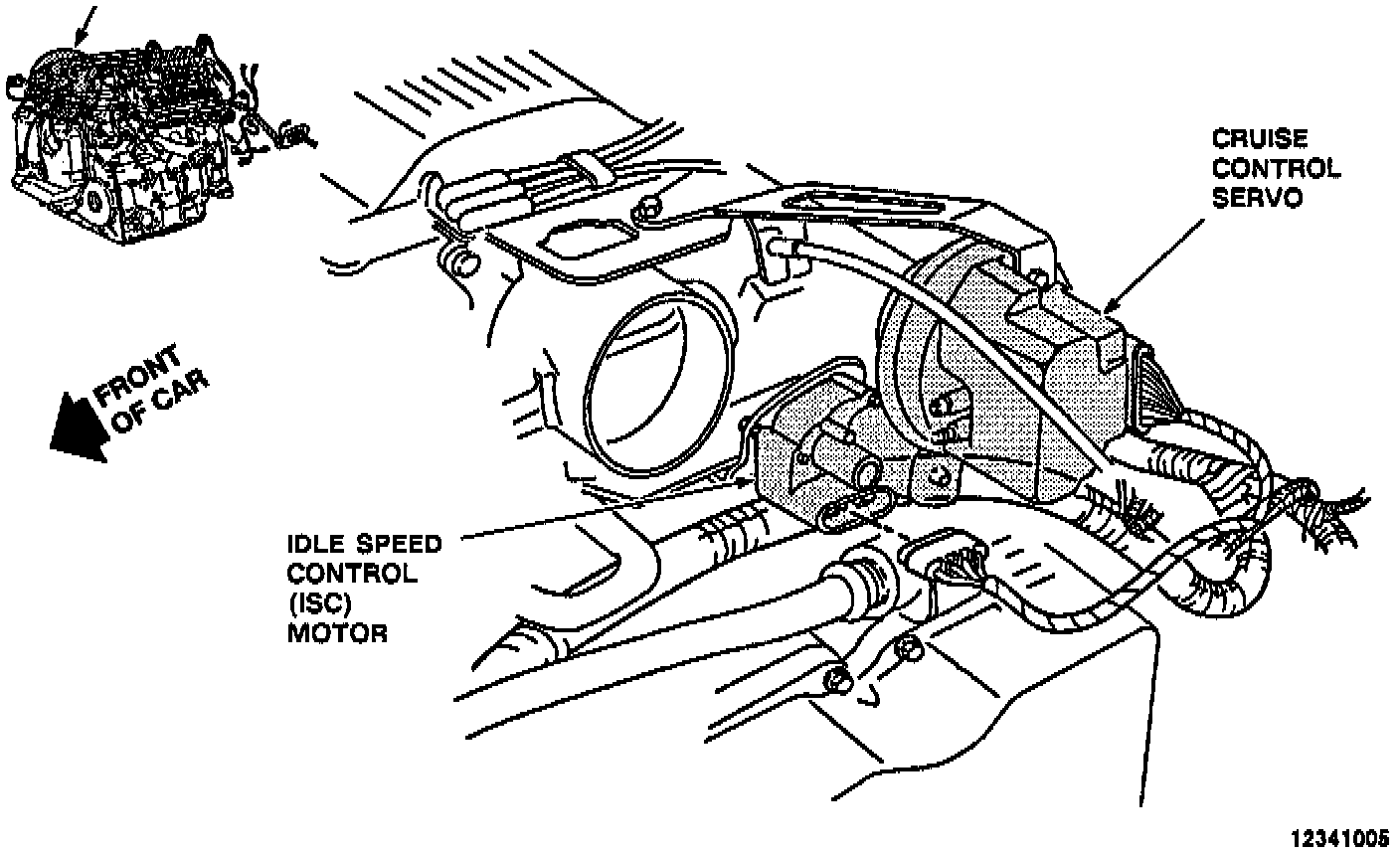 CRUISE CONTROL SERVO

FRONT OF CAR

IDLE SPEED CONTROL (ISC) MOTOR

12341005