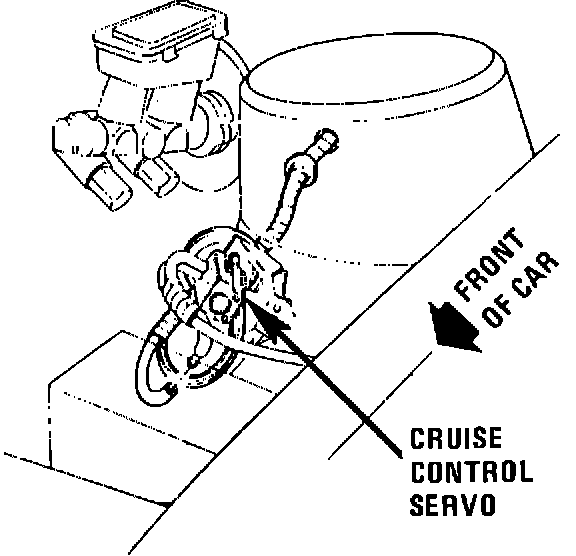 FRONT OF CAR

CRUISE CONTROL SERVO