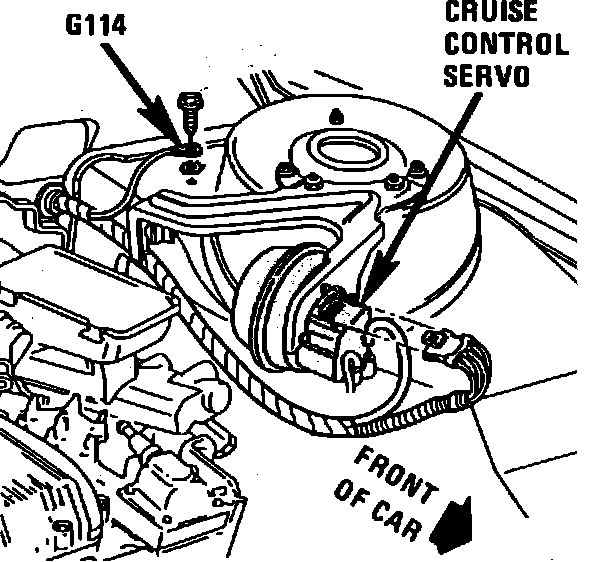 G114

CRUISE CONTROL SERVO

FRONT OF CAR